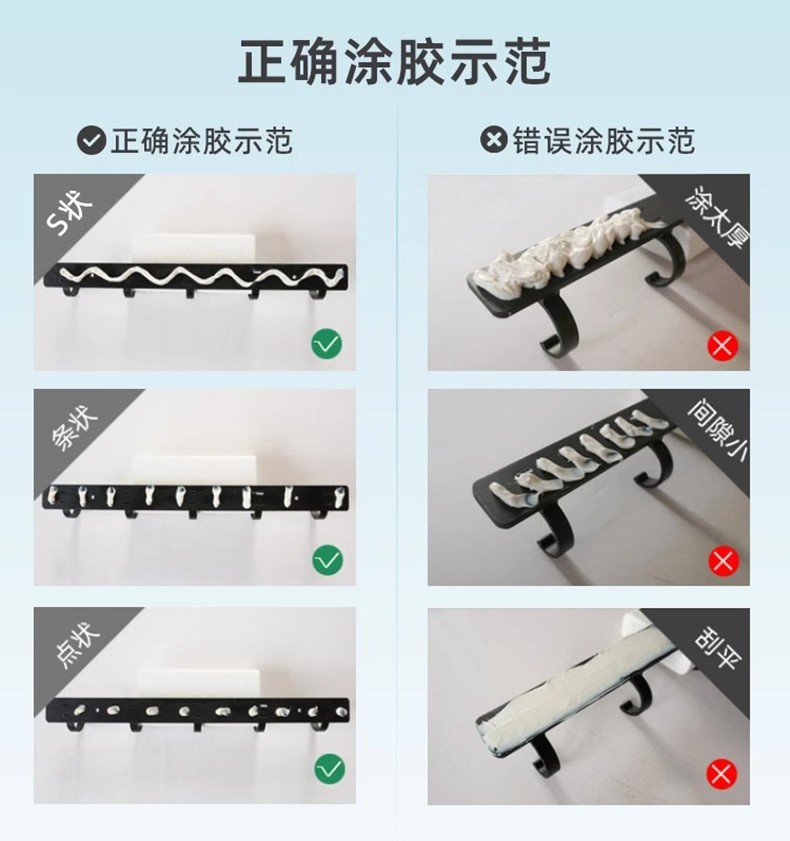 正确涂胶示范

正确涂胶示范

S状

条状

点状

错误涂胶示范

涂太厚

间隙小

刮平