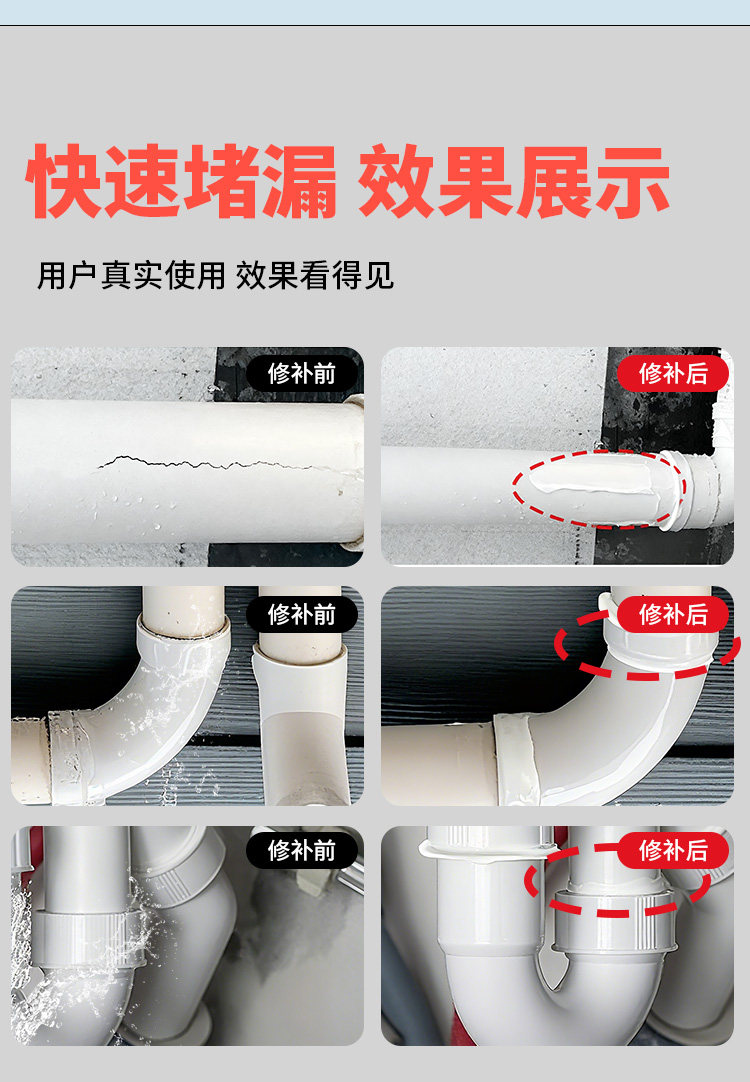 快速堵漏 效果展示

用户真实使用 效果看得见

修补前

修补后

修补前

修补后

修补前

修补后