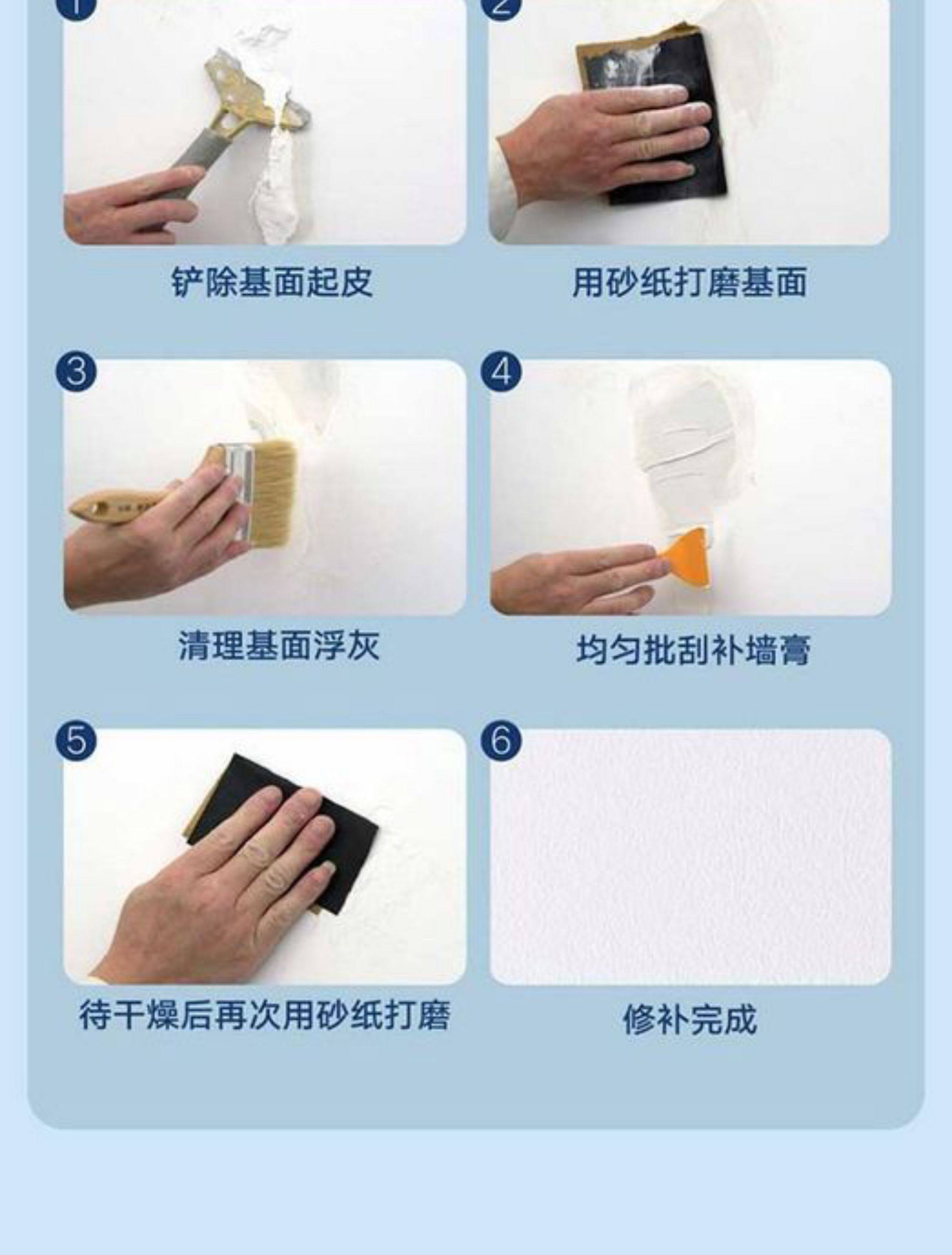 1
铲除基面起皮

2
用砂纸打磨基面

3
清理基面浮灰

4
均匀批刮补墙膏

5
待干燥后再次用砂纸打磨

6
修补完成