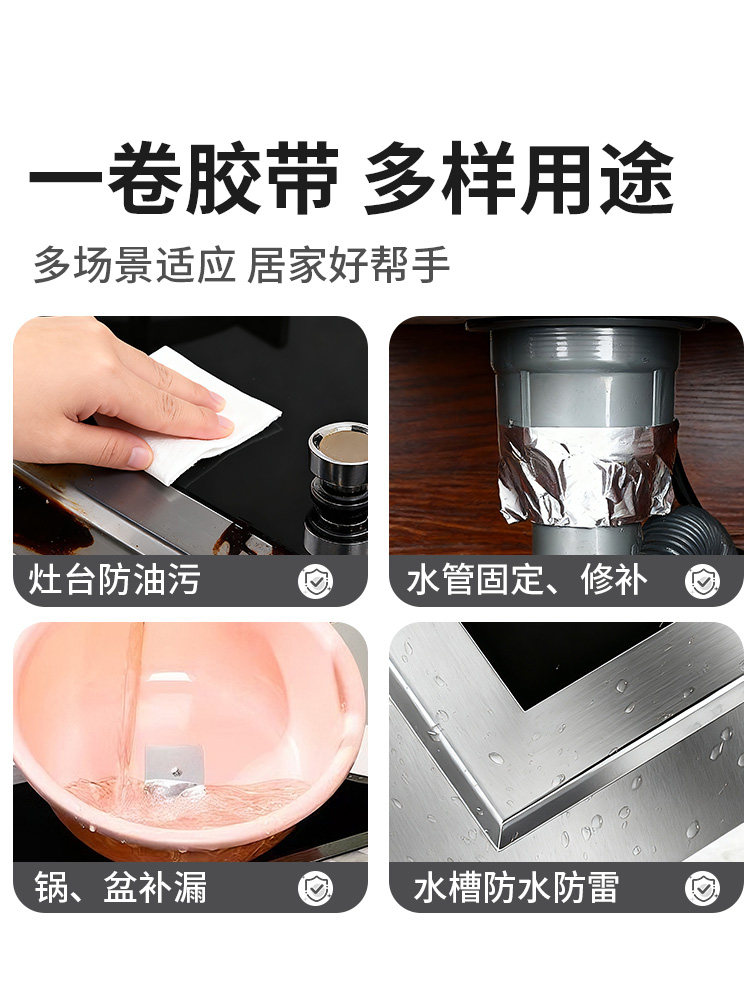 一卷胶带 多样用途

多场景适应 居家好帮手

灶台防油污

水管固定、修补

锅、盆补漏

水槽防水防雷