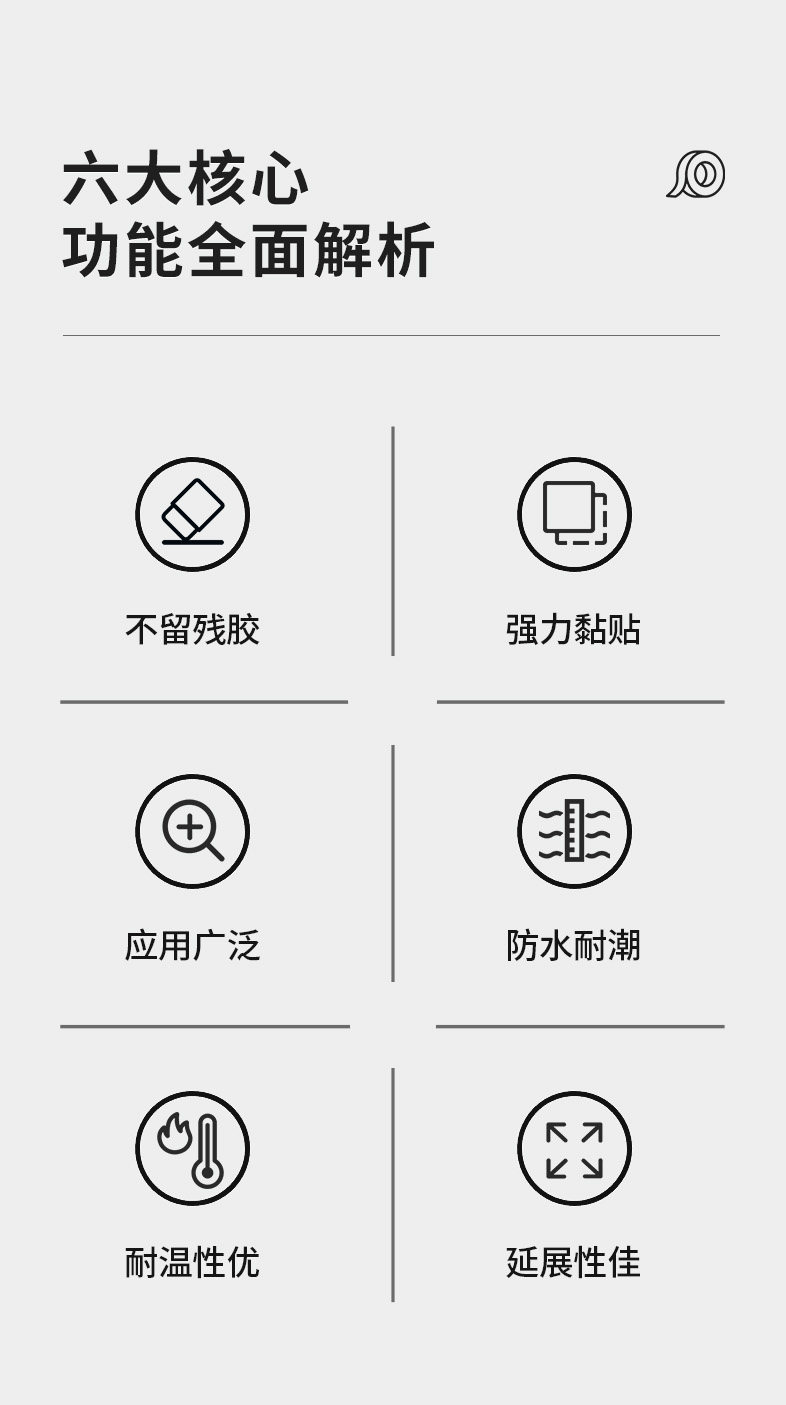 六大核心
功能全面解析

不留残胶

强力黏贴

应用广泛

防水耐潮

耐温性优

延展性佳