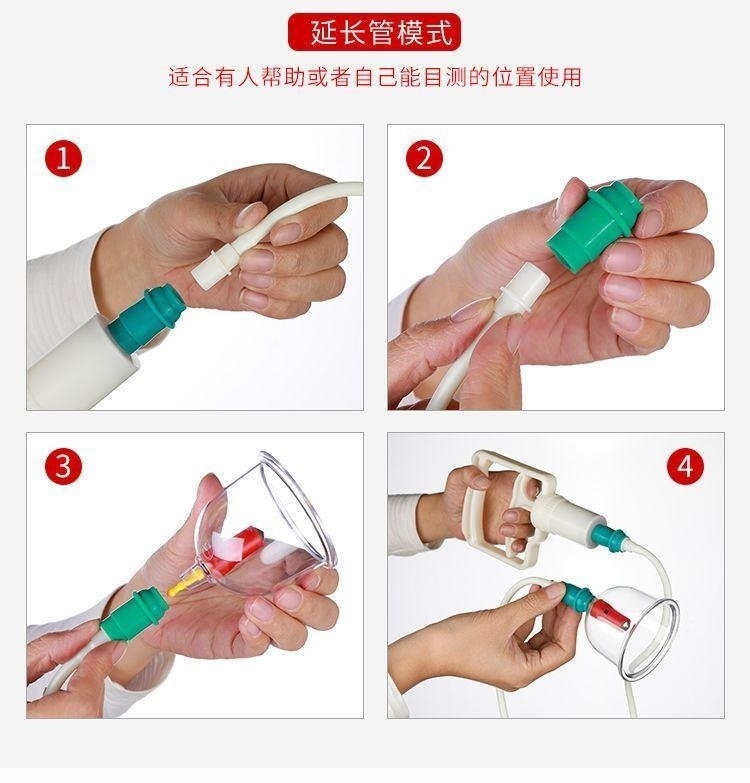 延长管模式

适合有人帮助或者自己能目测的位置使用

1

2

3

4