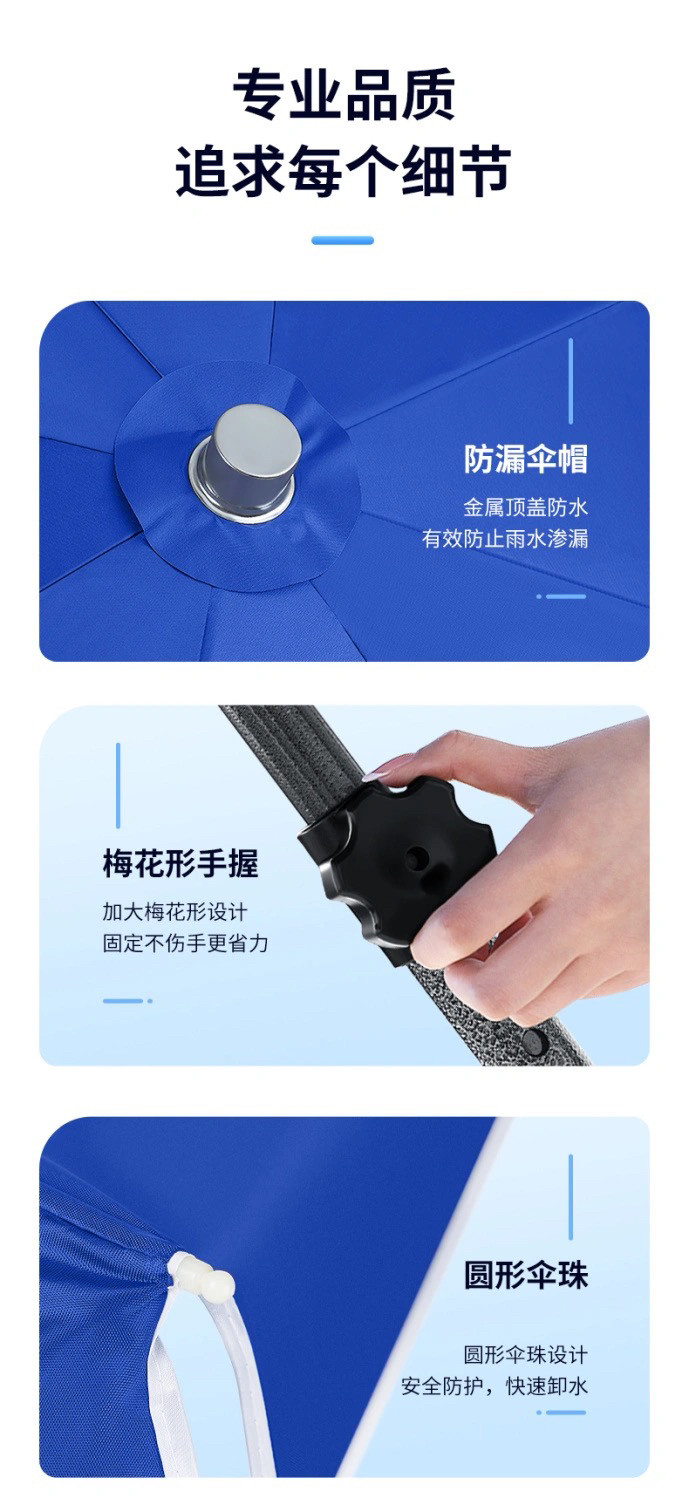 专业品质
追求每个细节

防漏伞帽
金属顶盖防水
有效防止雨水渗漏

梅花形手握
加大梅花形设计
固定不伤手更省力

圆形伞珠
圆形伞珠设计
安全防护，快速卸水