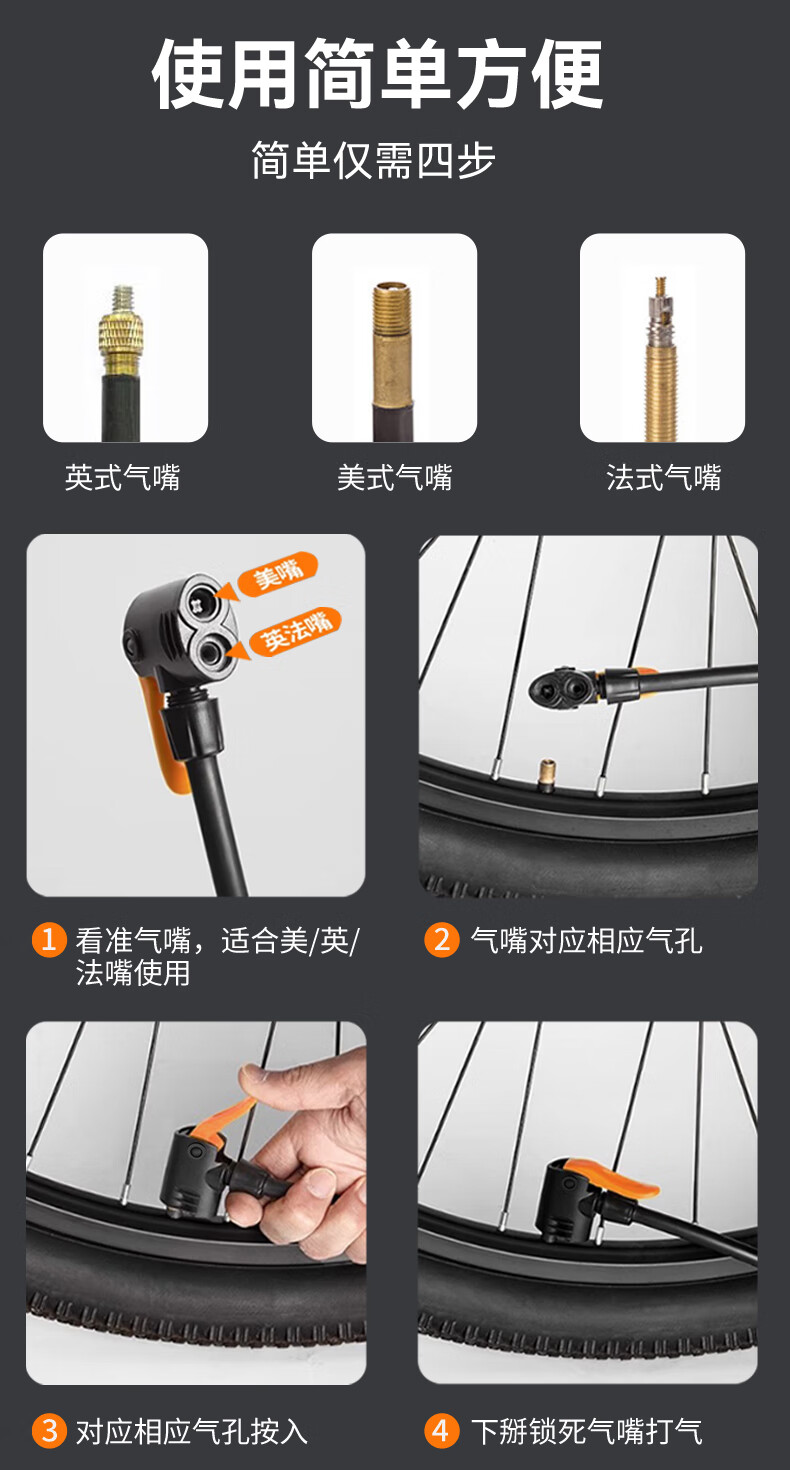 使用简单方便

简单仅需四步

英式气嘴

美式气嘴

法式气嘴

美嘴

英法嘴

1 看准气嘴，适合美/英/法嘴使用

2 气嘴对应相应气孔

3 对应相应气孔按入

4 下掰锁死气嘴打气