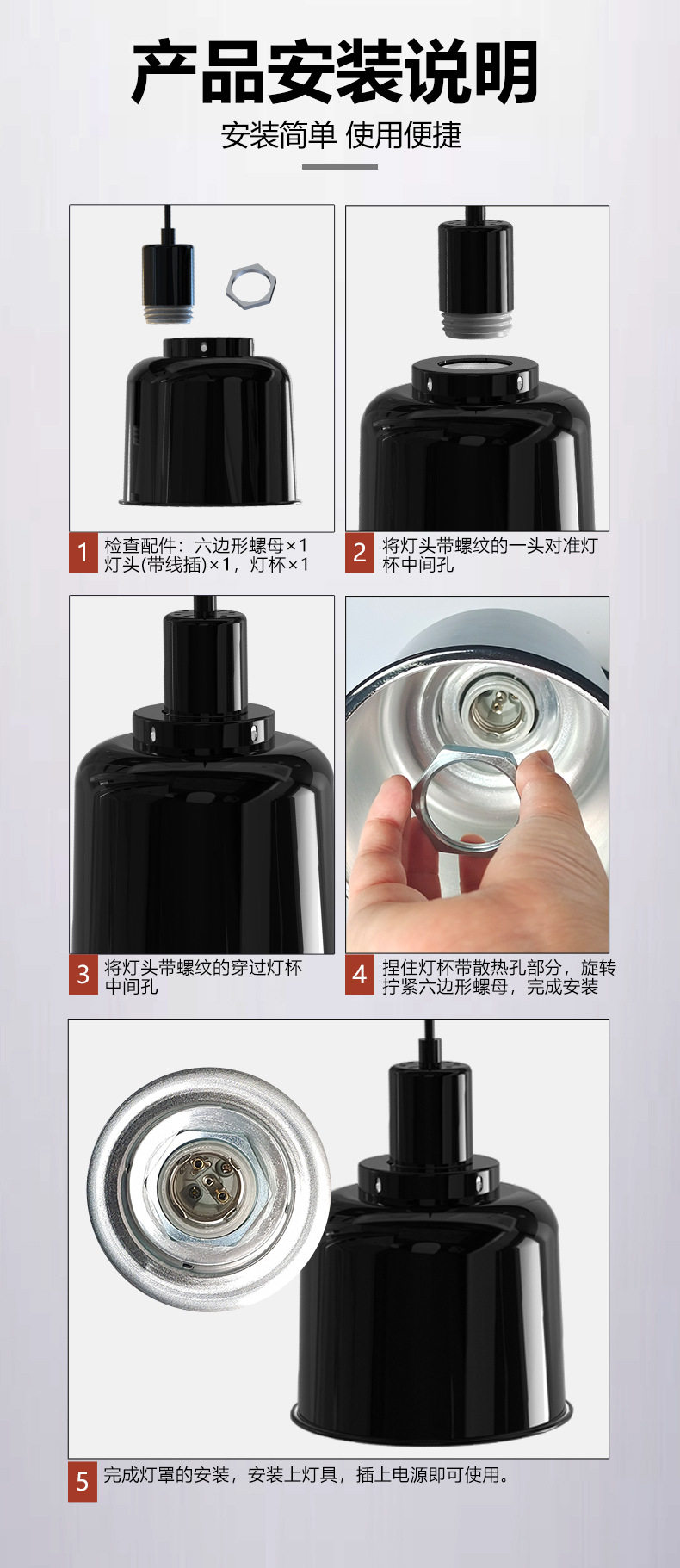 产品安装说明

安装简单 使用便捷

1 检查配件：六边形螺母×1 灯头(带线插)×1，灯杯×1

2 将灯头带螺纹的一头对准灯杯中间孔

3 将灯头带螺纹的穿过灯杯中间孔

4 捏住灯杯带散热孔部分，旋转拧紧六边形螺母，完成安装

5 完成灯罩的安装，安装上灯具，插上电源即可使用。