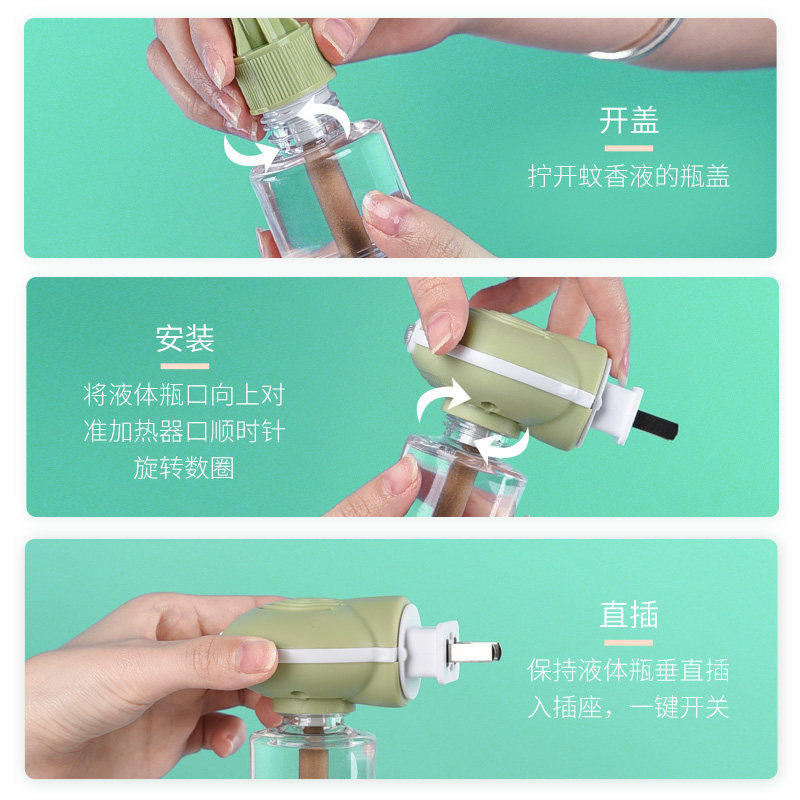 开盖
拧开蚊香液的瓶盖

安装
将液体瓶口向上对准加热器口顺时针旋转数圈

直插
保持液体瓶垂直插入插座，一键开关