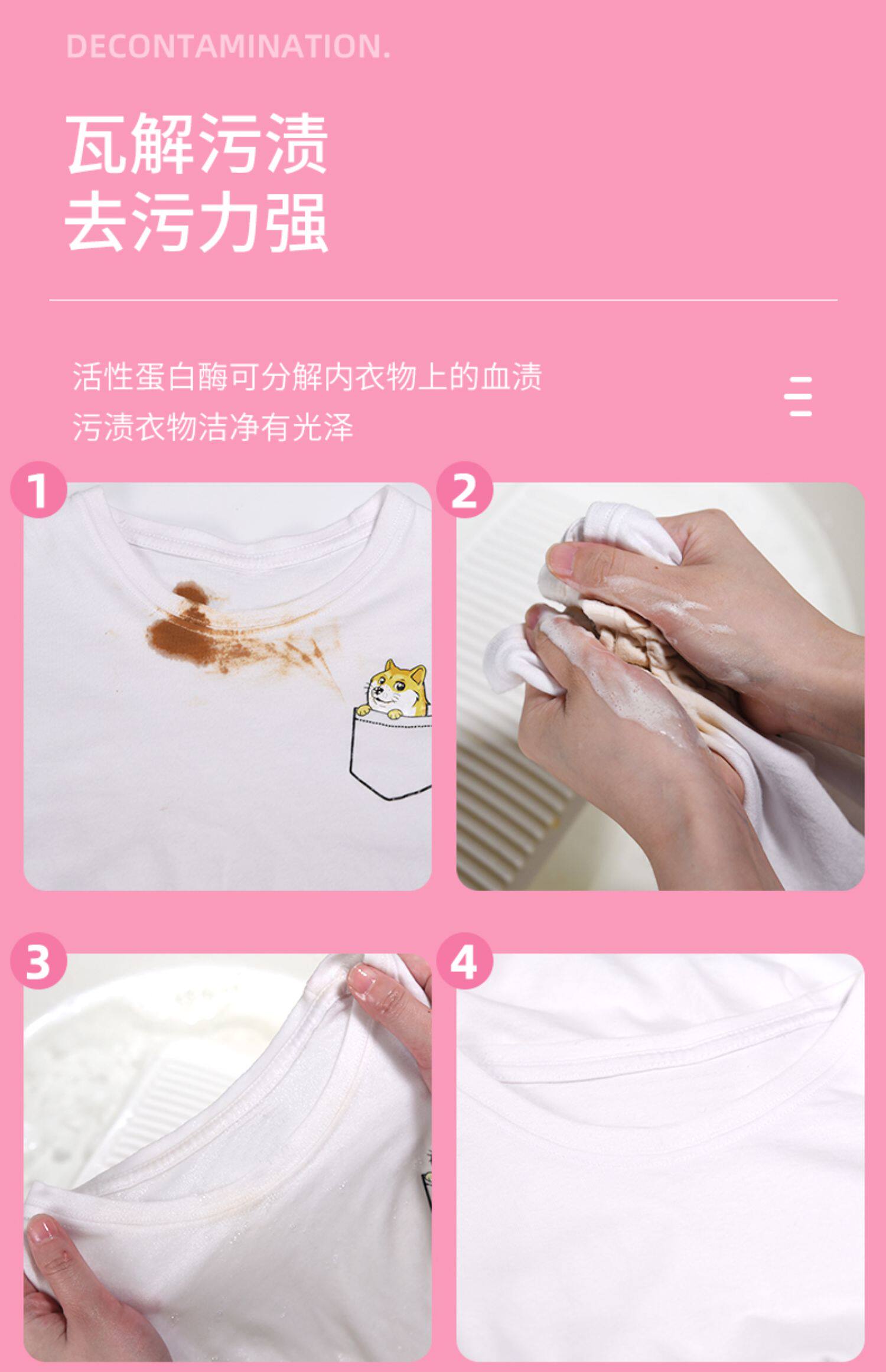 DECONTAMINATION.

瓦解污渍
去污力强

活性蛋白酶可分解内衣物上的血渍
污渍衣物洁净有光泽

1

2

3

4