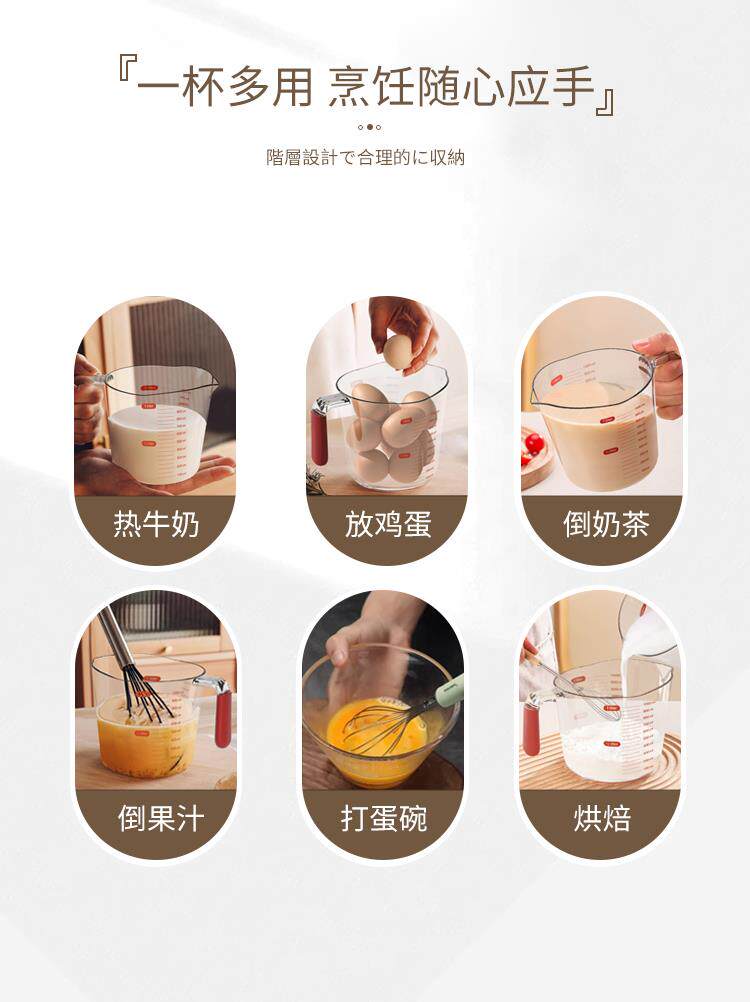 『一杯多用 烹饪随心应手』

階層設計で合理的に収納

热牛奶

放鸡蛋

倒奶茶

倒果汁

打蛋碗

烘焙