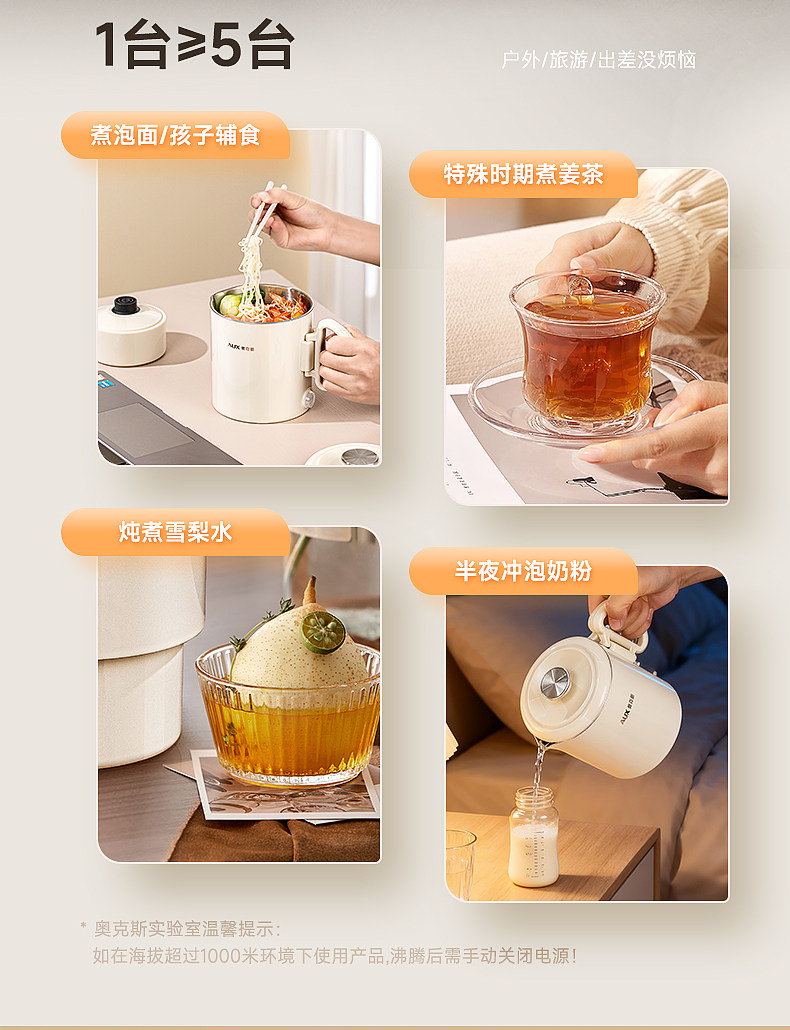 1台≥5台

户外/旅游/出差没烦恼

煮泡面/孩子辅食

AUX 奥克斯

特殊时期煮姜茶

炖煮雪梨水

半夜冲泡奶粉

AUX 奥克斯

* 奥克斯实验室温馨提示：
如在海拔超过1000米环境下使用产品,沸腾后需手动关闭电源！