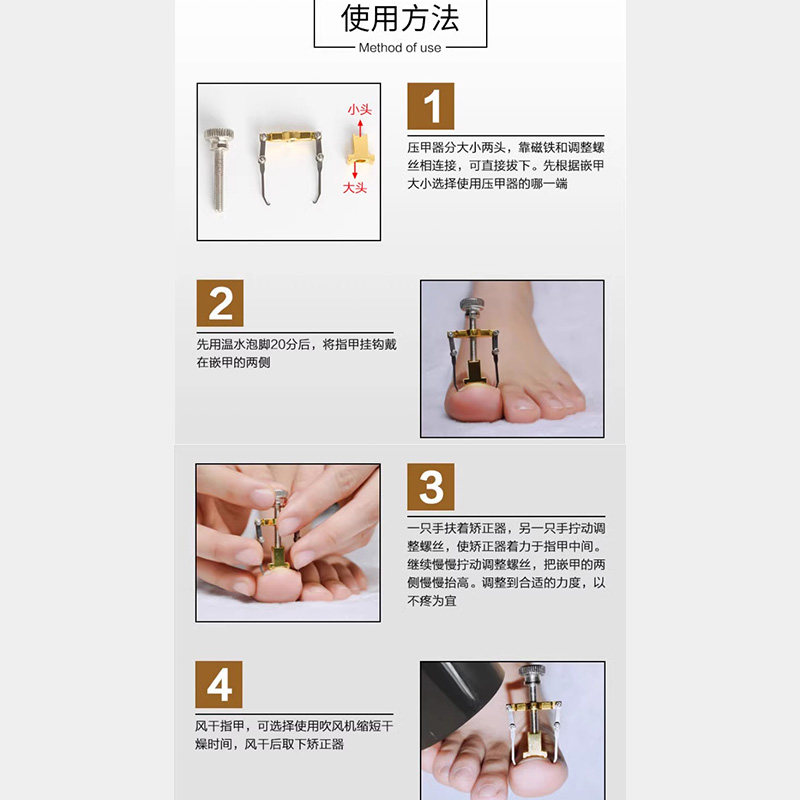 使用方法
Method of use

小头
大头

1
压甲器分大小两头，靠磁铁和调整螺丝相连接，可直接拔下。先根据嵌甲大小选择使用压甲器的哪一端

2
先用温水泡脚20分后，将指甲挂钩戴在嵌甲的两侧

3
一只手扶着矫正器，另一只手拧动调整螺丝，使矫正器着力于指甲中间。继续慢慢拧动调整螺丝，把嵌甲的两侧慢慢抬高。调整到合适的力度，以不疼为宜

4
风干指甲，可选择使用吹风机缩短干燥时间，风干后取下矫正器