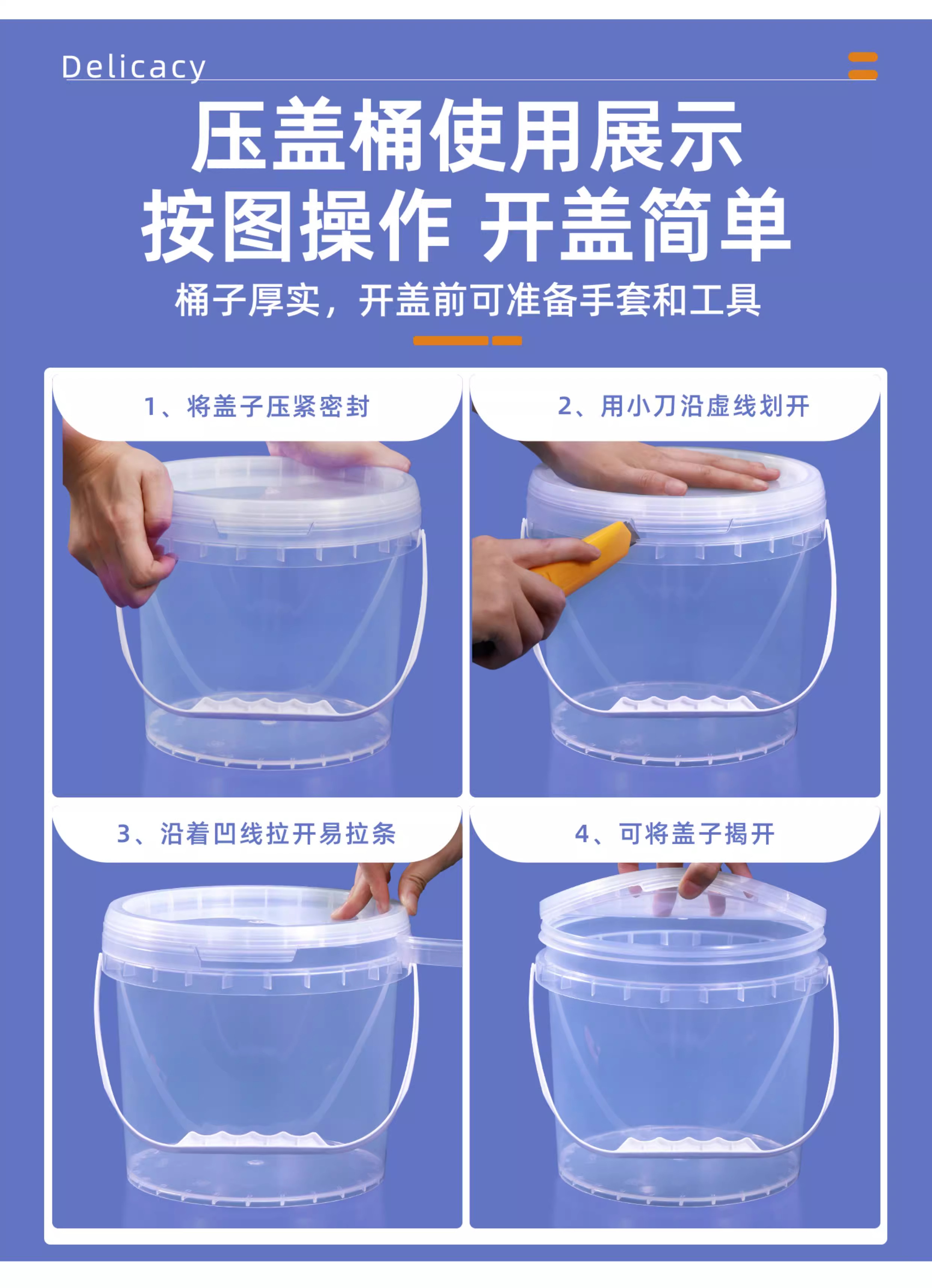 Delicacy

压盖桶使用展示
按图操作 开盖简单

桶子厚实，开盖前可准备手套和工具

1、将盖子压紧密封

2、用小刀沿虚线划开

3、沿着凹线拉开易拉条

4、可将盖子揭开