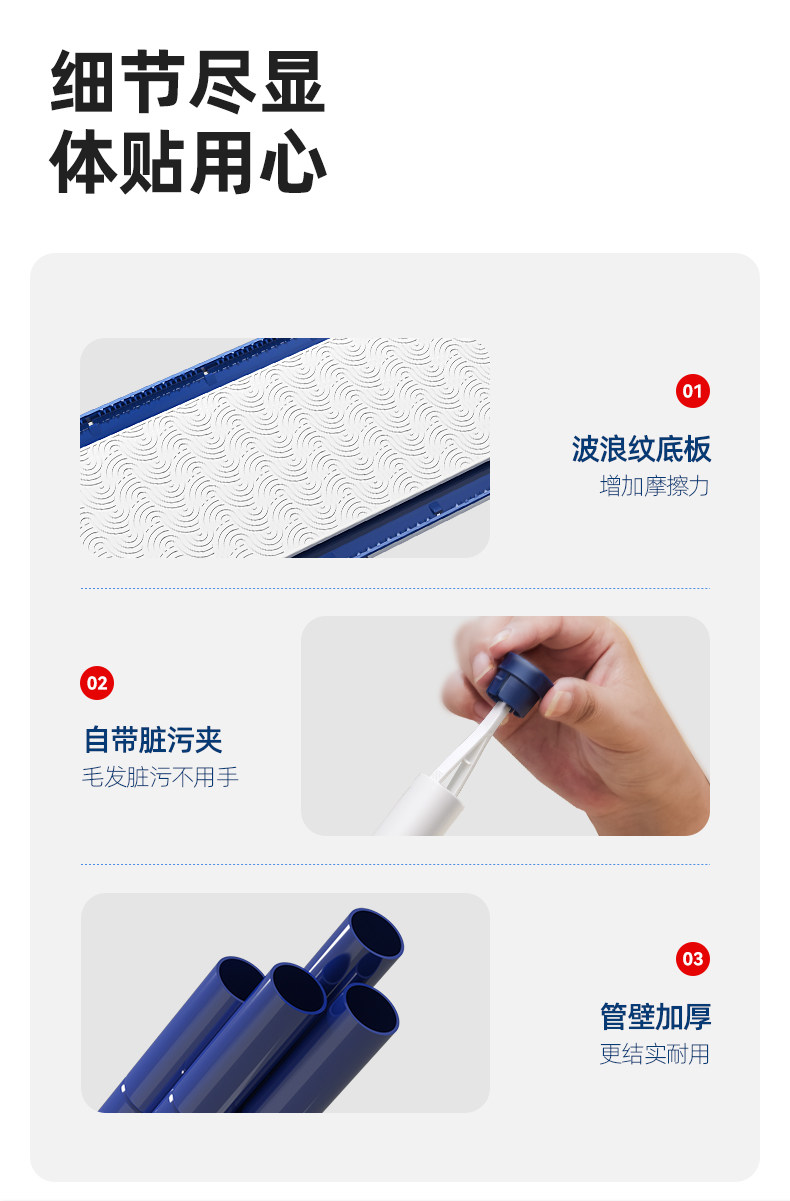 细节尽显
体贴用心

01
波浪纹底板
增加摩擦力

02
自带脏污夹
毛发脏污不用手

03
管壁加厚
更结实耐用