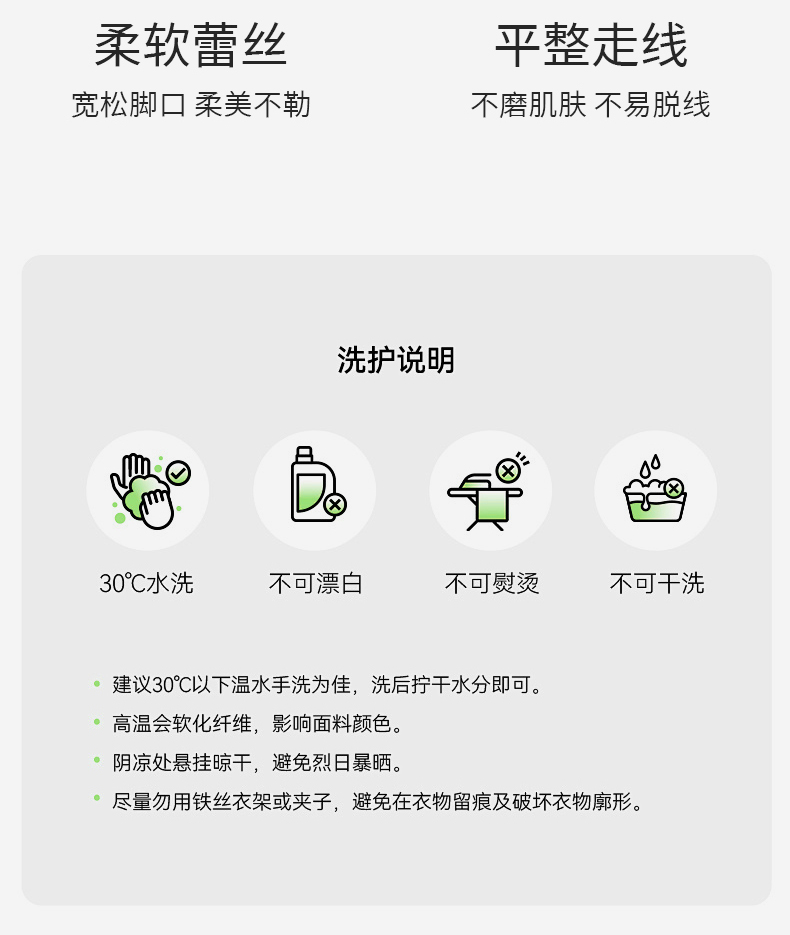 柔软蕾丝
宽松脚口 柔美不勒

平整走线
不磨肌肤 不易脱线

洗护说明

30℃水洗 不可漂白 不可熨烫 不可干洗

• 建议30℃以下温水手洗为佳，洗后拧干水分即可。
• 高温会软化纤维，影响面料颜色。
• 阴凉处悬挂晾干，避免烈日暴晒。
• 尽量勿用铁丝衣架或夹子，避免在衣物留痕及破坏衣物廓形。