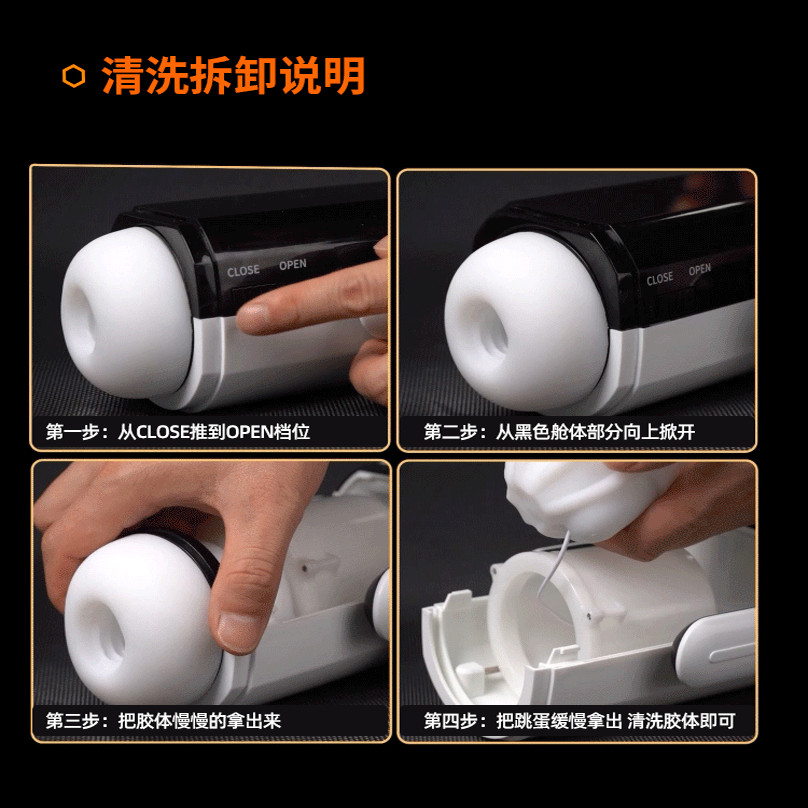 清洗拆卸说明

CLOSE OPEN

第一步：从CLOSE推到OPEN档位

CLOSE OPEN

第二步：从黑色舱体部分向上掀开

第三步：把胶体慢慢的拿出来

第四步：把跳蛋缓慢拿出 清洗胶体即可