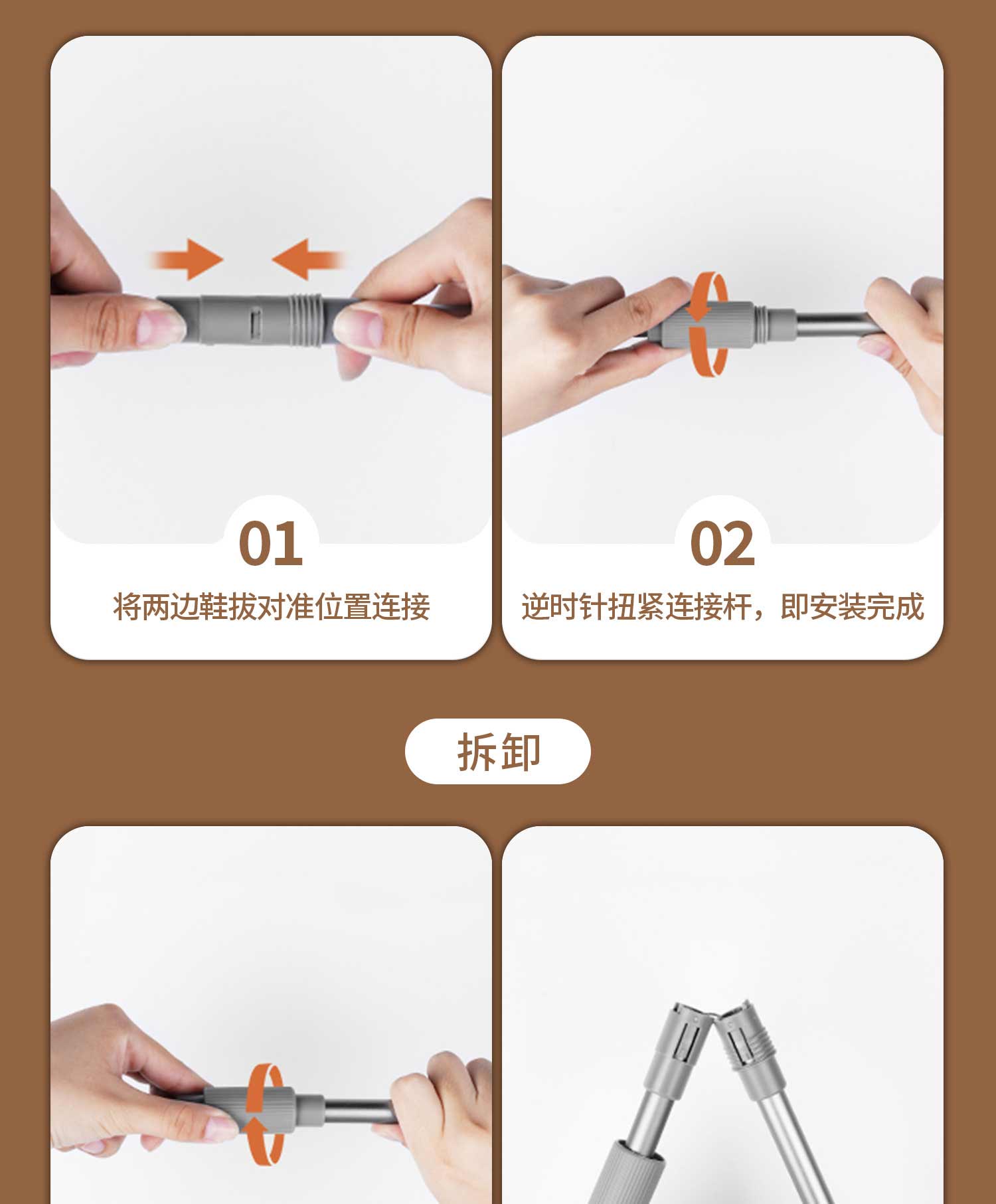 01
将两边鞋拔对准位置连接

02
逆时针扭紧连接杆，即安装完成

拆卸