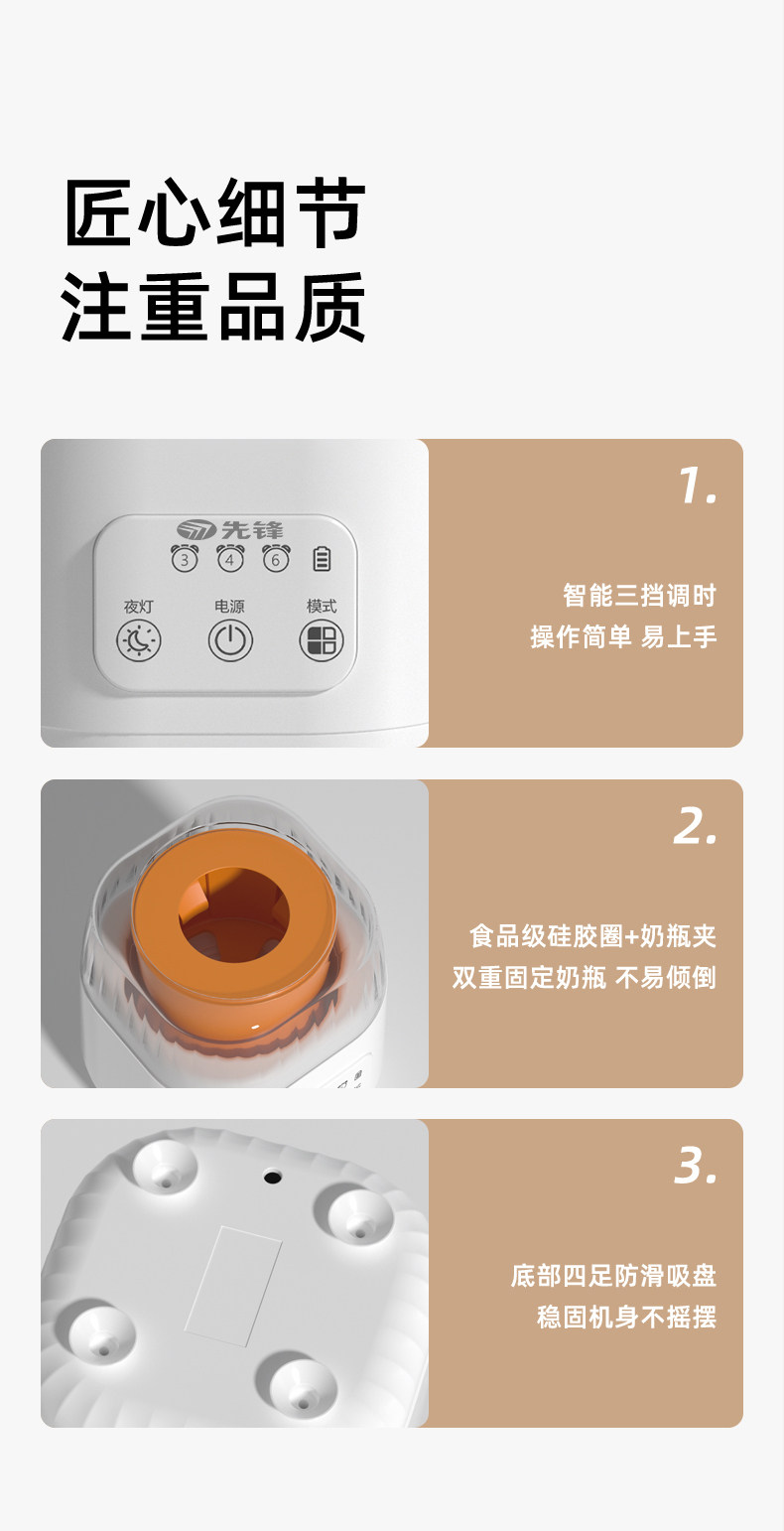 匠心细节
注重品质

先锋
3 4 6
夜灯 电源 模式

1.
智能三挡调时
操作简单 易上手

2.
食品级硅胶圈+奶瓶夹
双重固定奶瓶 不易倾倒

3.
底部四足防滑吸盘
稳固机身不摇摆