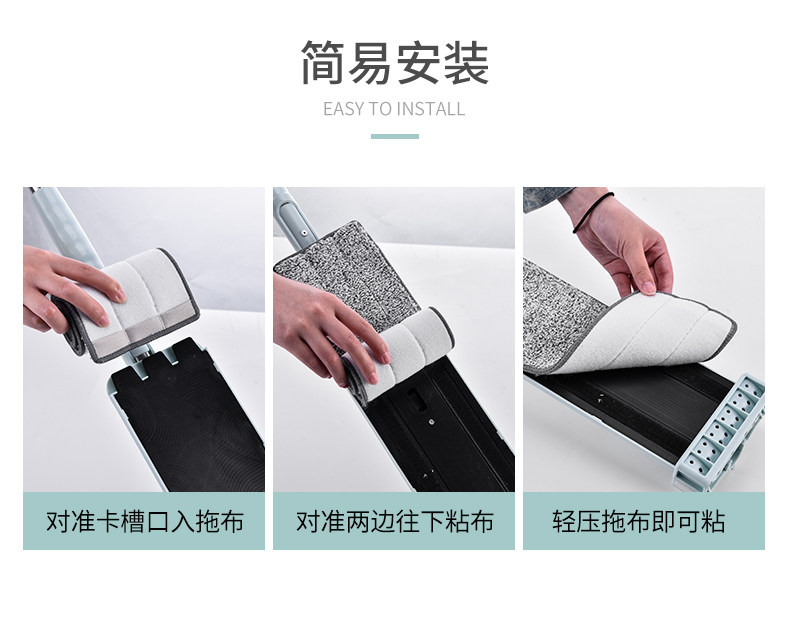 简易安装

EASY TO INSTALL

对准卡槽口入拖布

对准两边往下粘布

轻压拖布即可粘