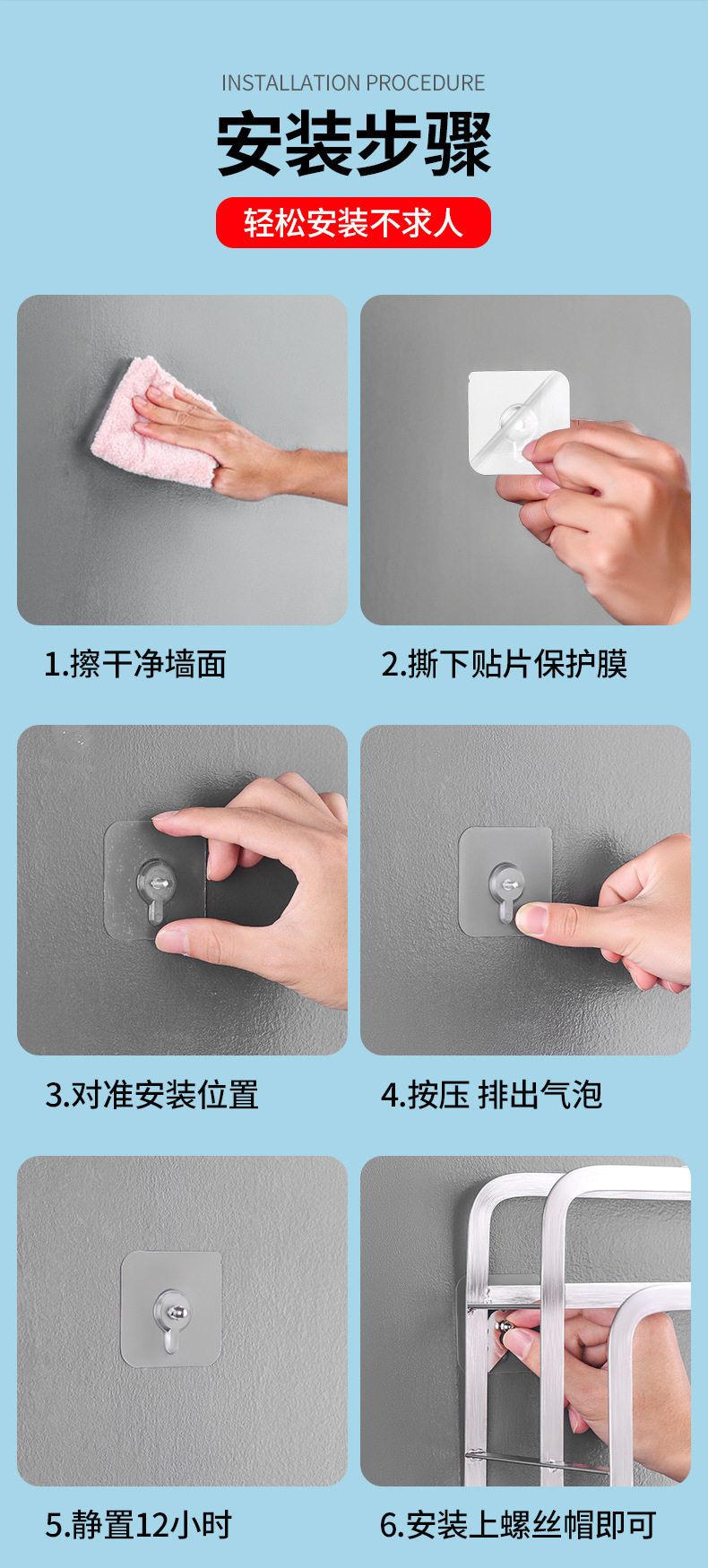 INSTALLATION PROCEDURE

安装步骤

轻松安装不求人

1.擦干净墙面

2.撕下贴片保护膜

3.对准安装位置

4.按压 排出气泡

5.静置12小时

6.安装上螺丝帽即可