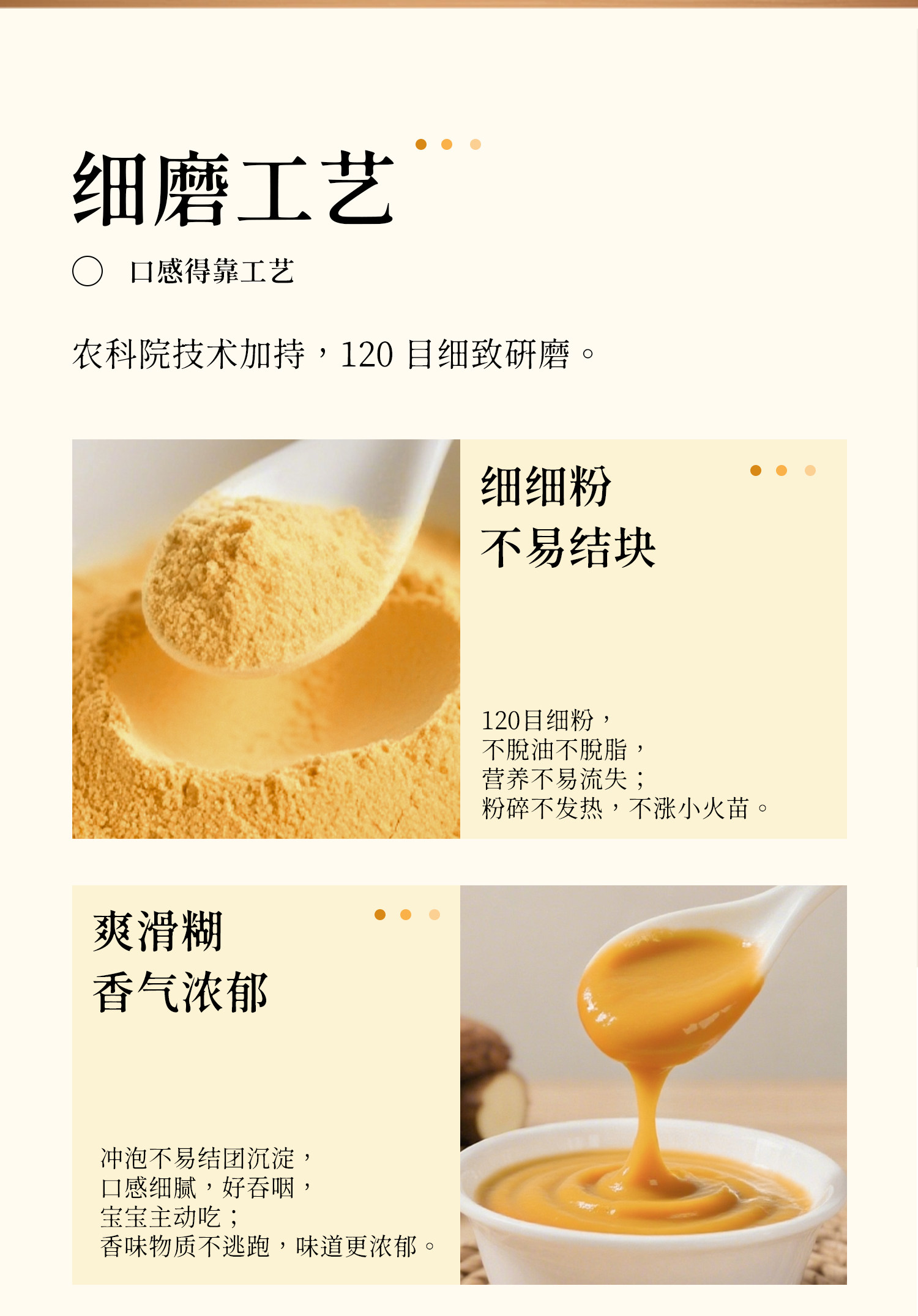 细磨工艺

口感得靠工艺

农科院技术加持，120 目细致研磨。

细细粉
不易结块

120目细粉，
不脱油不脱脂，
营养不易流失；
粉碎不发热，不涨小火苗。

爽滑糊
香气浓郁

冲泡不易结团沉淀，
口感细腻，好吞咽，
宝宝主动吃；
香味物质不逃跑，味道更浓郁。