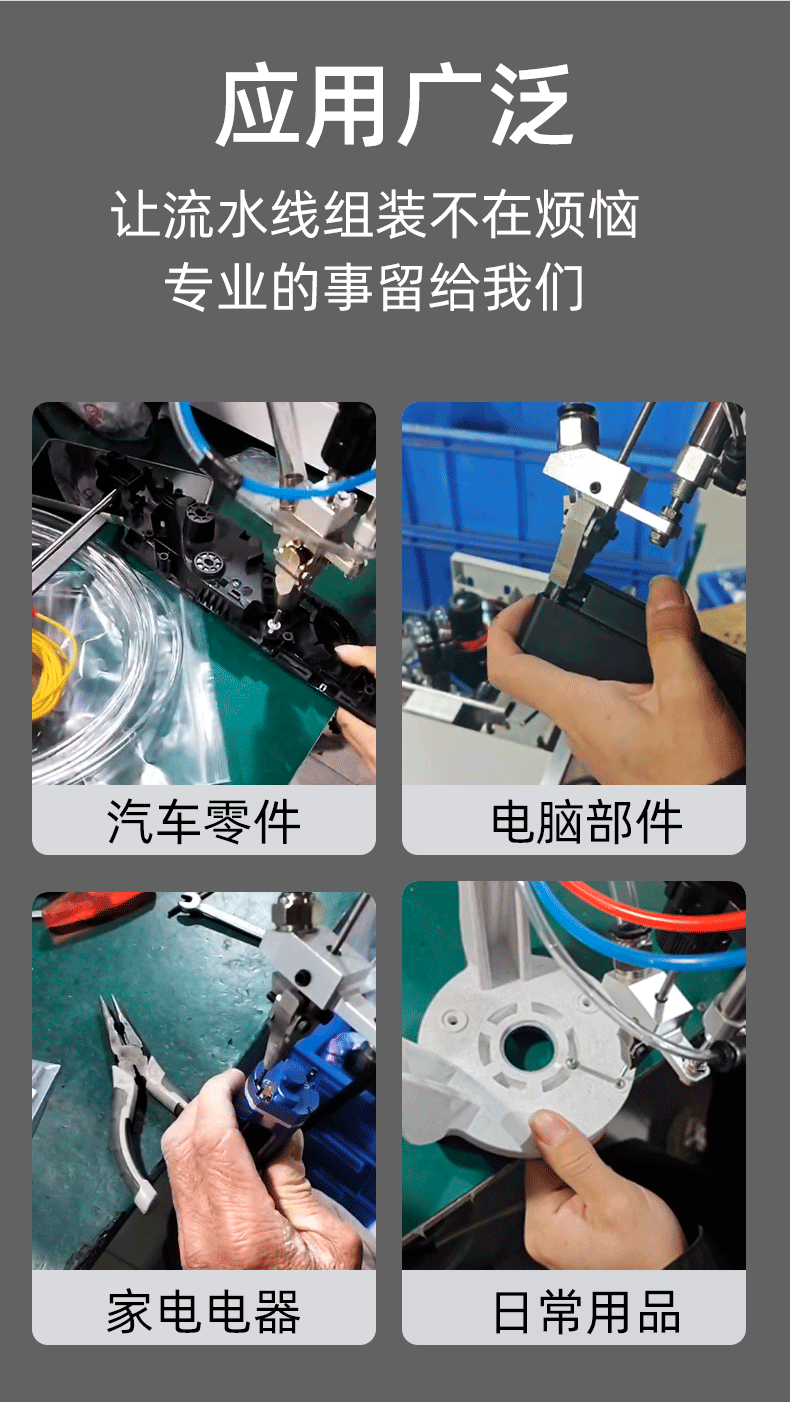 应用广泛

让流水线组装不在烦恼
专业的事留给我们

汽车零件

电脑部件

家电电器

日常用品