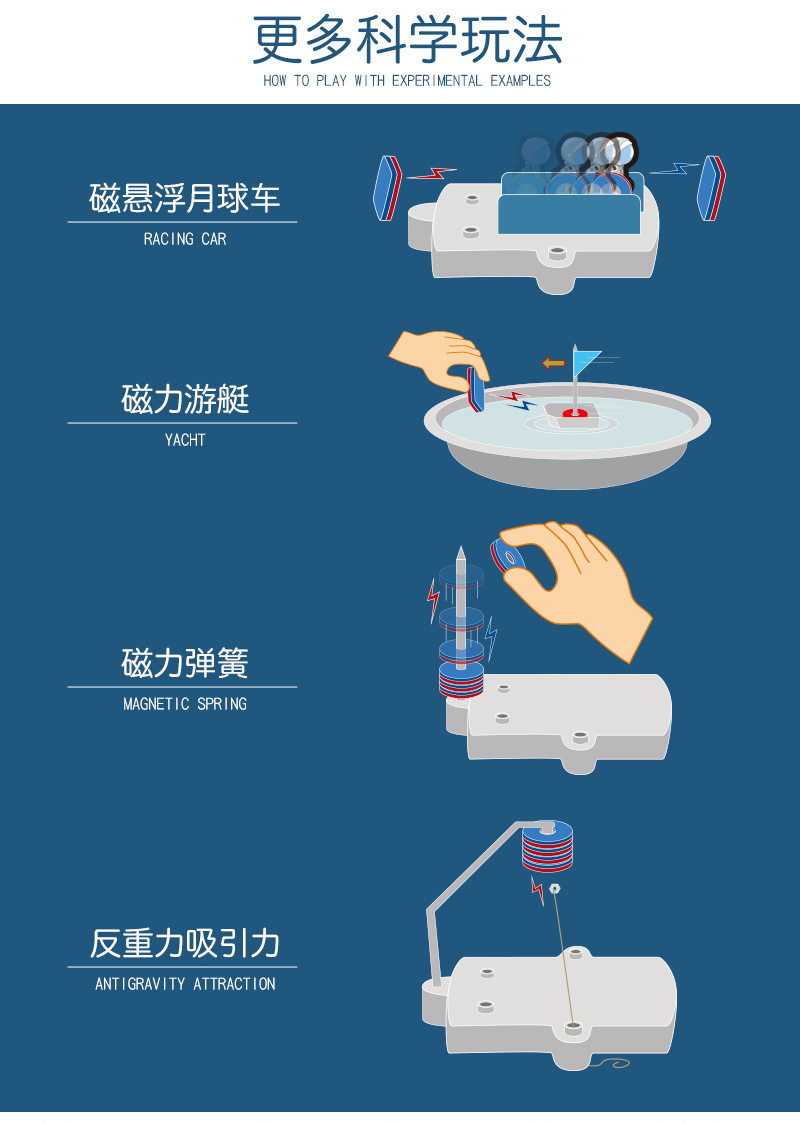 更多科学玩法
HOW TO PLAY WITH EXPERIMENTAL EXAMPLES

磁悬浮月球车
RACING CAR

磁力游艇
YACHT

磁力弹簧
MAGNETIC SPRING

反重力吸引力
ANTIGRAVITY ATTRACTION