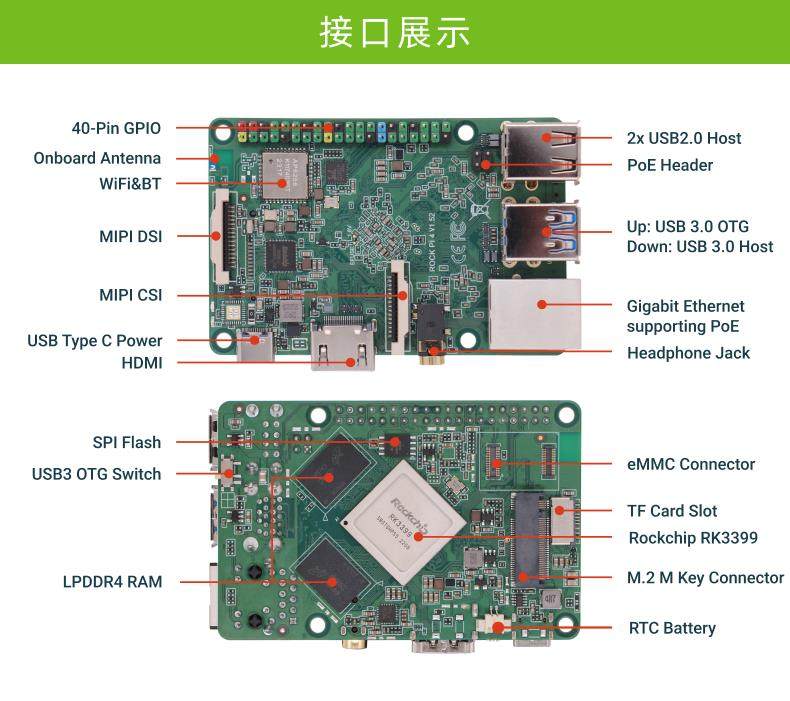 接口展示

40-Pin GPIO
Onboard Antenna
WiFi&BT
MIPI DSI
MIPI CSI
USB Type C Power
HDMI

2x USB2.0 Host
PoE Header
Up: USB 3.0 OTG
Down: USB 3.0 Host
Gigabit Ethernet supporting PoE
Headphone Jack

ROCK PI 4 V1.52

SPI Flash
USB3 OTG Switch
LPDDR4 RAM

eMMC Connector
TF Card Slot
Rockchip RK3399
M.2 M Key Connector
RTC Battery

Rockchip
RK3399