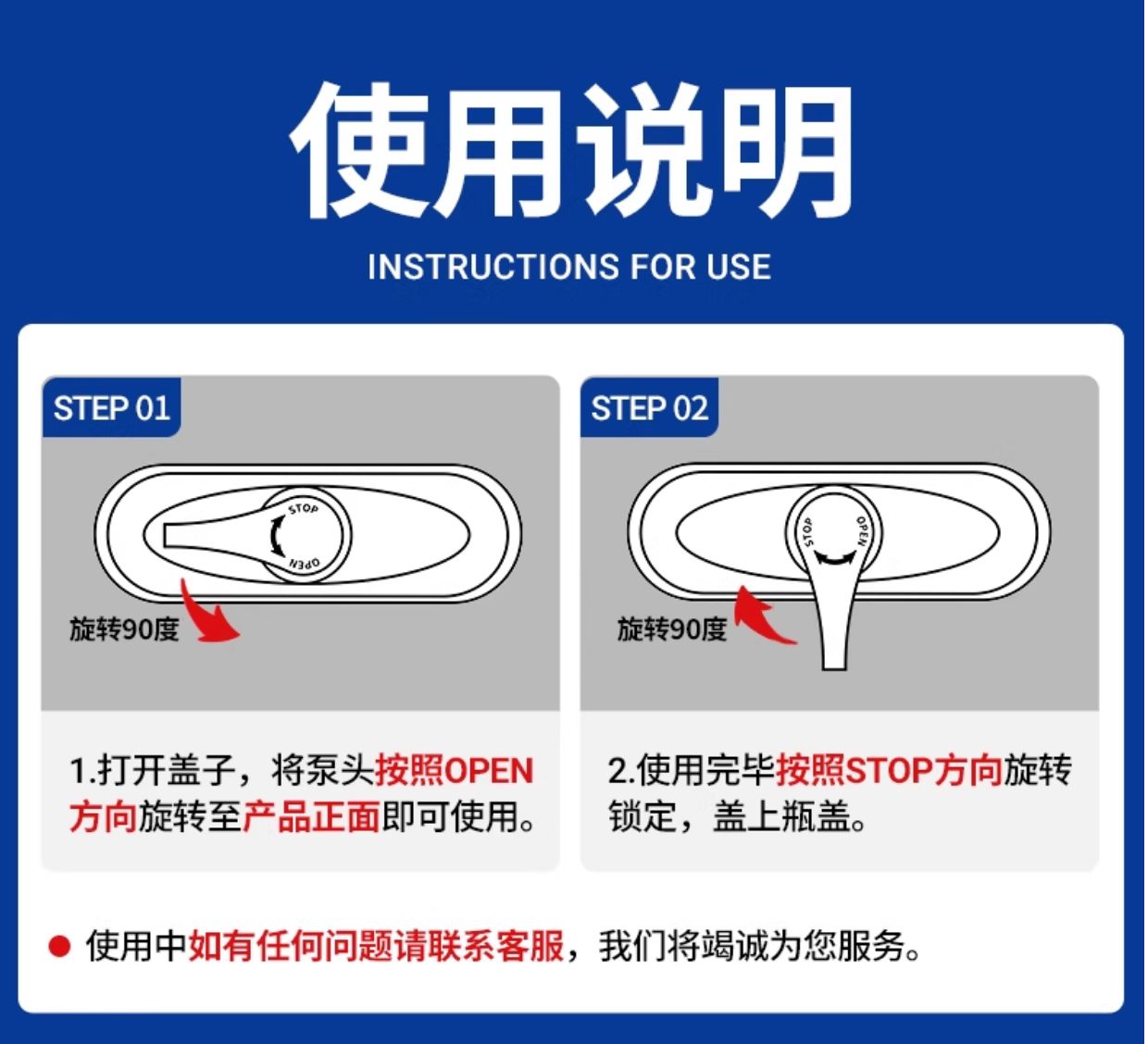 使用说明

INSTRUCTIONS FOR USE

STEP 01

STOP

OPEN

旋转90度

1.打开盖子，将泵头按照OPEN方向旋转至产品正面即可使用。

STEP 02

STOP

OPEN

旋转90度

2.使用完毕按照STOP方向旋转锁定，盖上瓶盖。

● 使用中如有任何问题请联系客服，我们将竭诚为您服务。