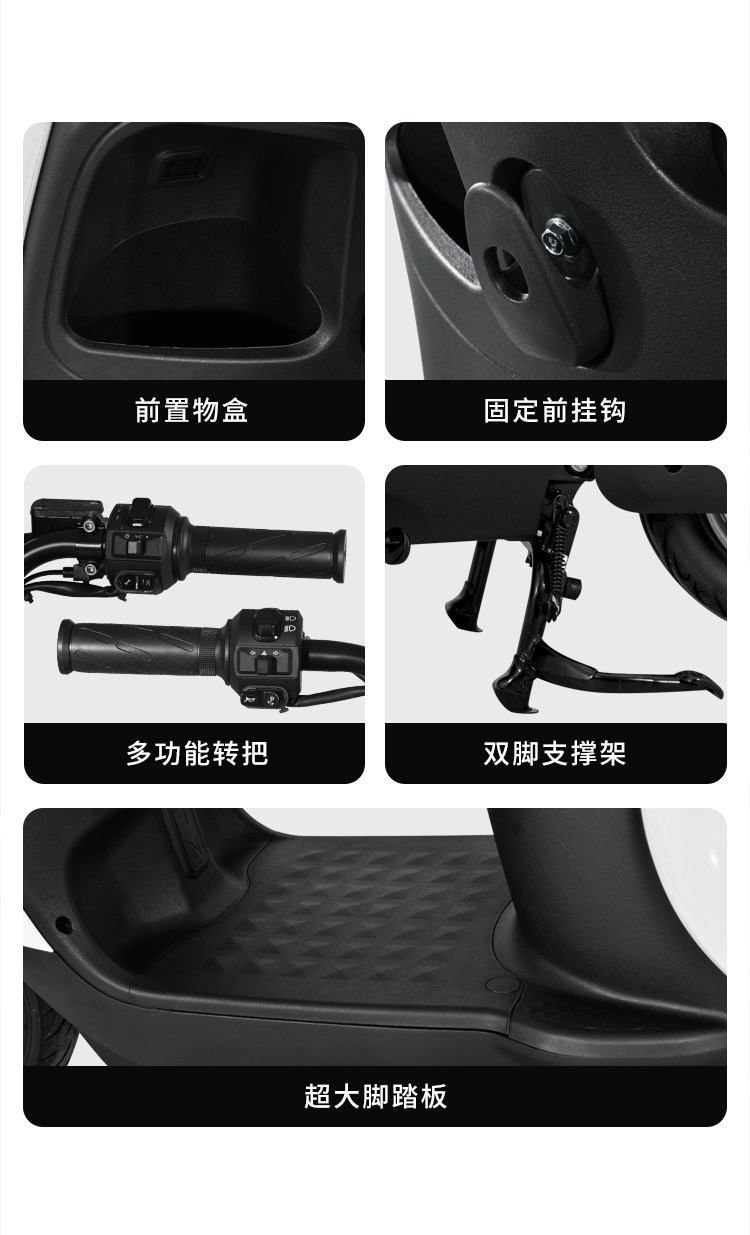 前置物盒

固定前挂钩

多功能转把

双脚支撑架

超大脚踏板