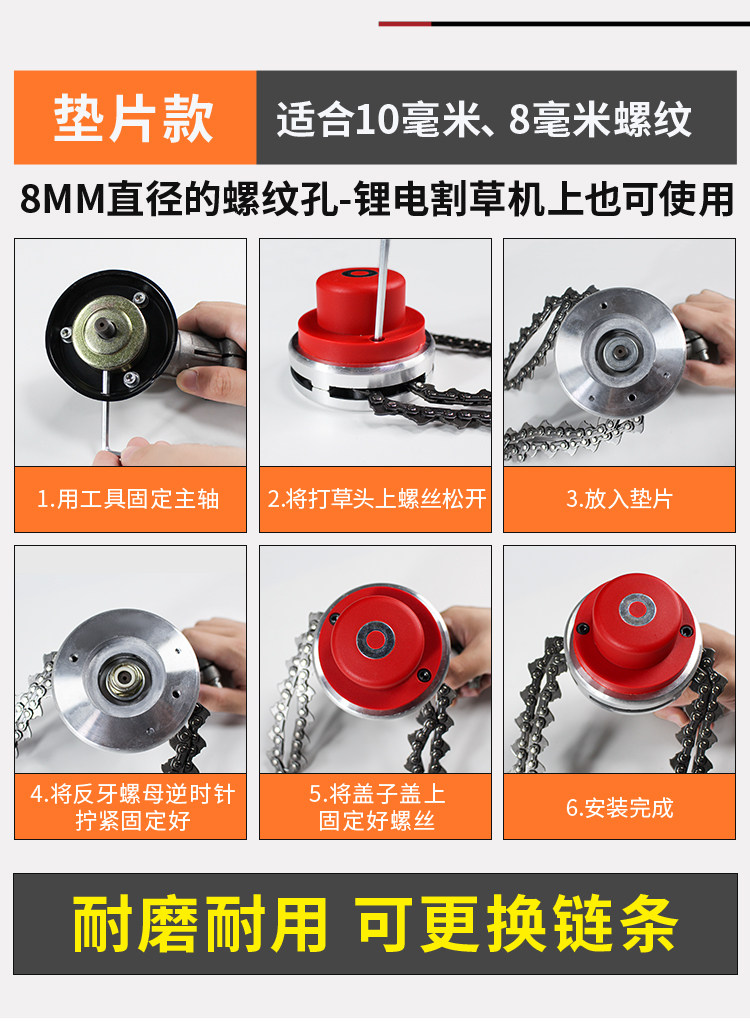 垫片款

适合10毫米、8毫米螺纹

8MM直径的螺纹孔-锂电割草机上也可使用

1.用工具固定主轴

2.将打草头上螺丝松开

3.放入垫片

4.将反牙螺母逆时针拧紧固定好

5.将盖子盖上固定好螺丝

6.安装完成

耐磨耐用 可更换链条