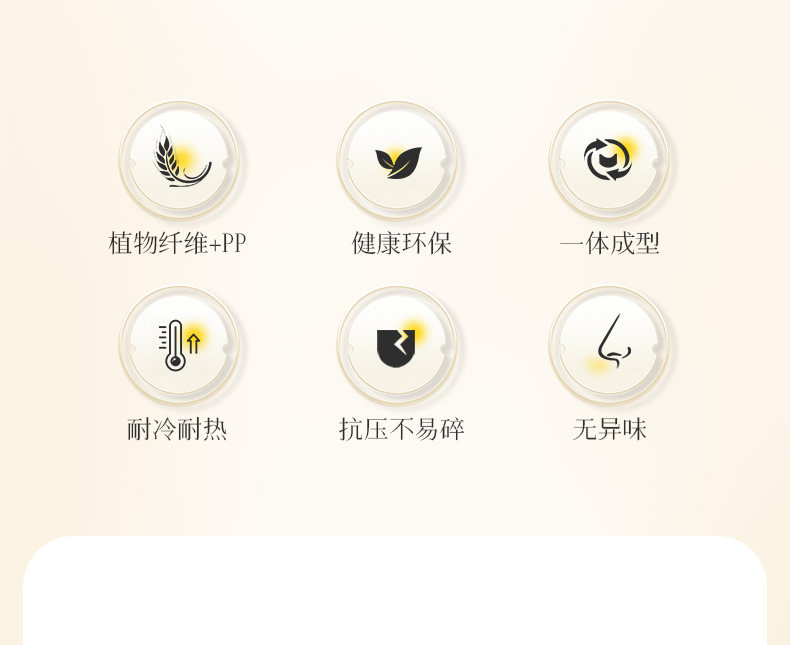 植物纤维+PP

健康环保

一体成型

耐冷耐热

抗压不易碎

无异味