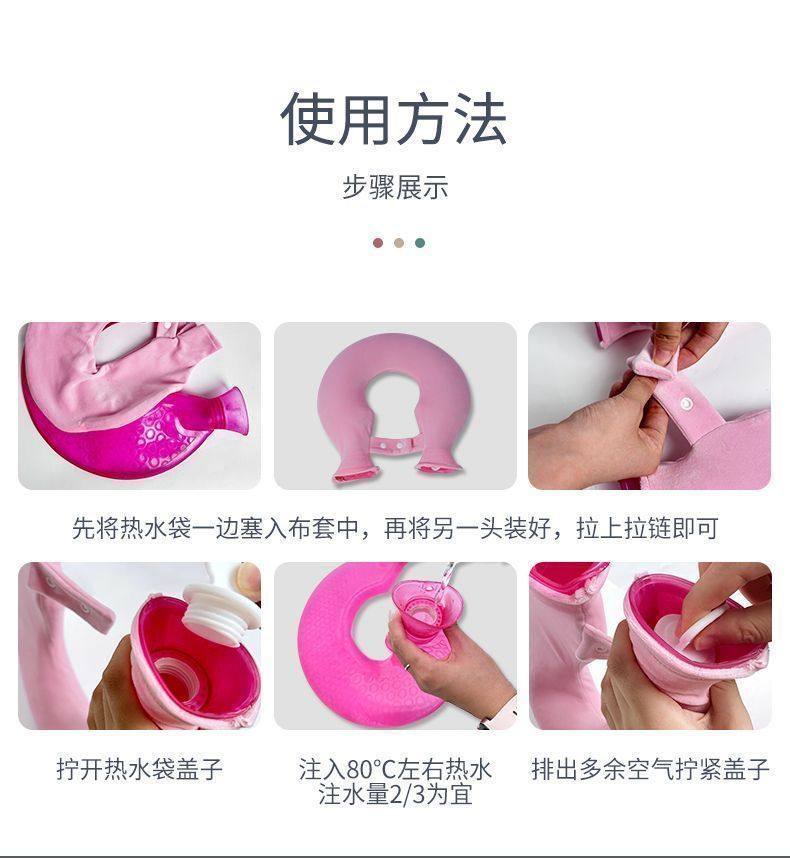 使用方法

步骤展示

先将热水袋一边塞入布套中，再将另一头装好，拉上拉链即可

拧开热水袋盖子

注入80°C左右热水
注水量2/3为宜

排出多余空气拧紧盖子