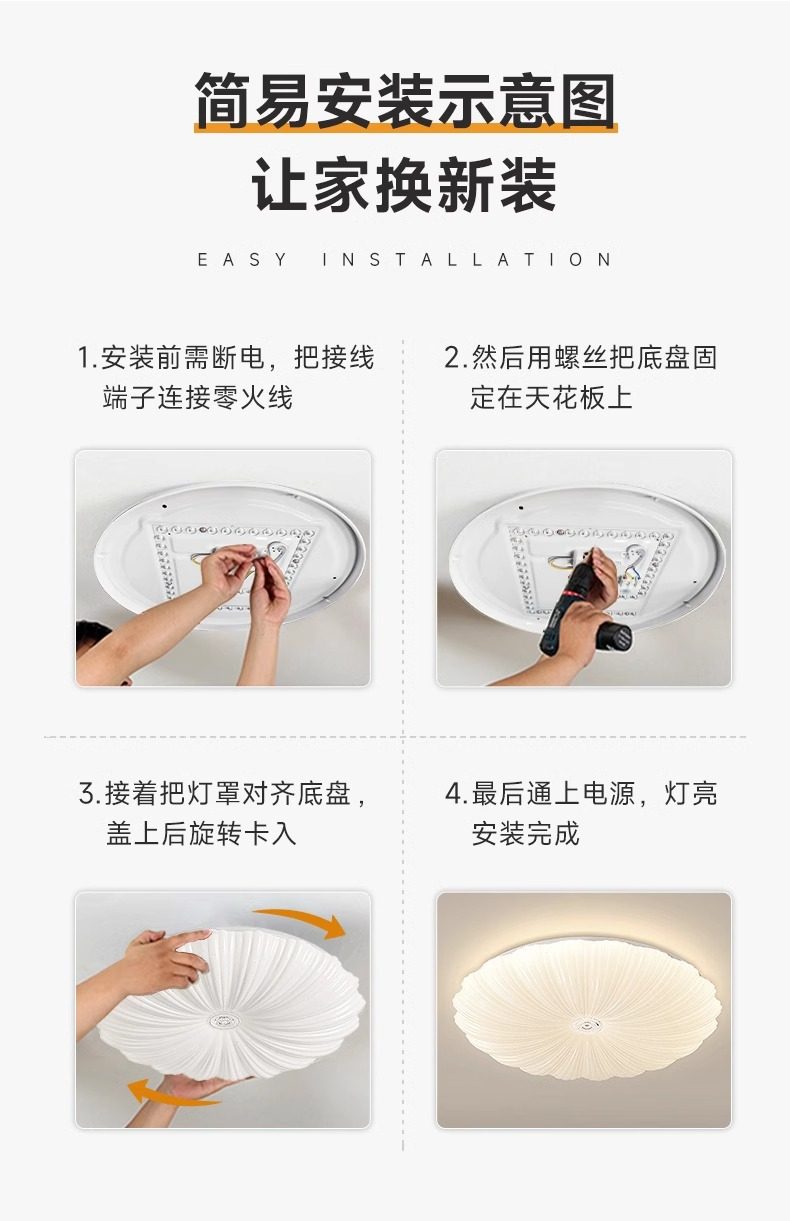 简易安装示意图
让家换新装

EASY INSTALLATION

1.安装前需断电，把接线端子连接零火线

2.然后用螺丝把底盘固定在天花板上

3.接着把灯罩对齐底盘，盖上后旋转卡入

4.最后通上电源，灯亮安装完成