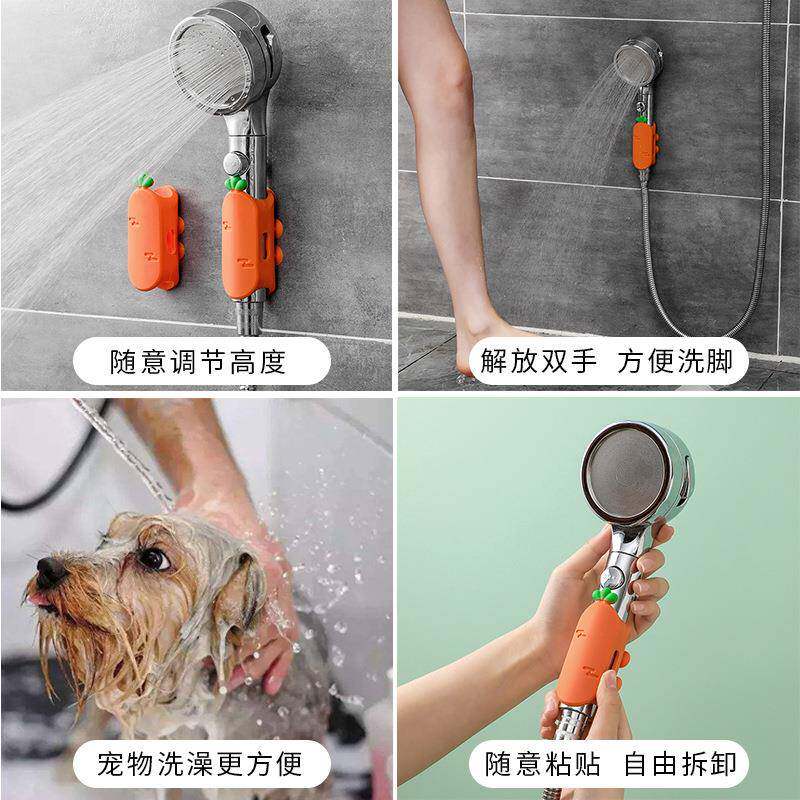 随意调节高度

解放双手 方便洗脚

宠物洗澡更方便

随意粘贴 自由拆卸