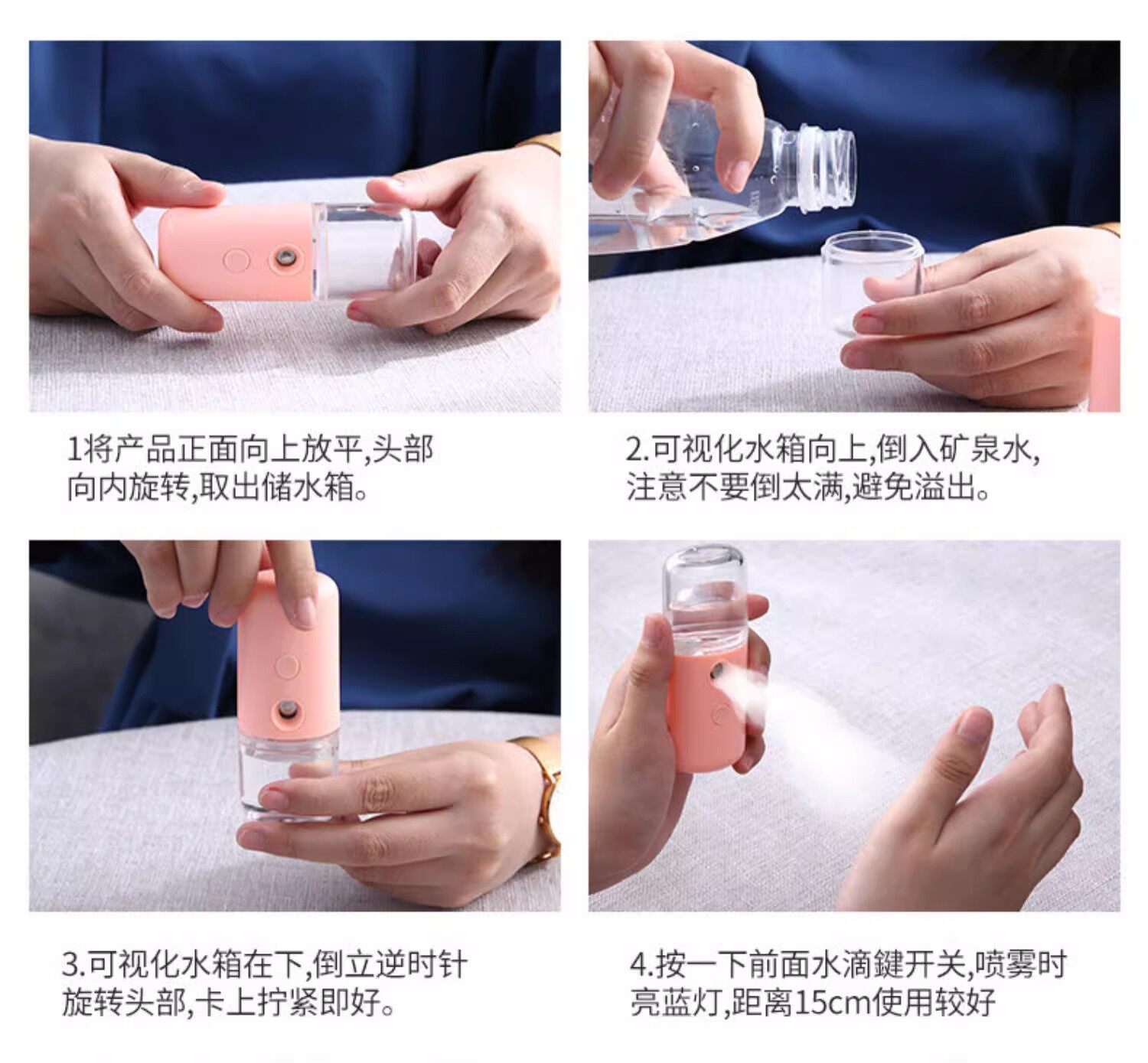 1将产品正面向上放平,头部向内旋转,取出储水箱。

2.可视化水箱向上,倒入矿泉水,注意不要倒太满,避免溢出。

3.可视化水箱在下,倒立逆时针旋转头部,卡上拧紧即好。

4.按一下前面水滴鍵开关,喷雾时亮蓝灯,距离15cm使用较好