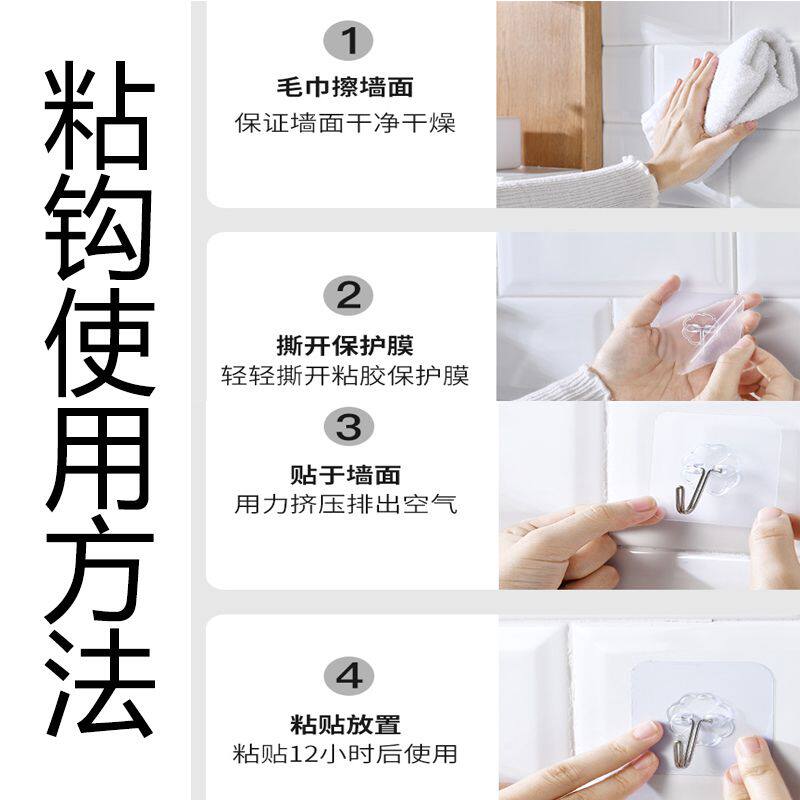 粘钩使用方法

1
毛巾擦墙面
保证墙面干净干燥

2
撕开保护膜
轻轻撕开粘胶保护膜

3
贴于墙面
用力挤压排出空气

4
粘贴放置
粘贴12小时后使用