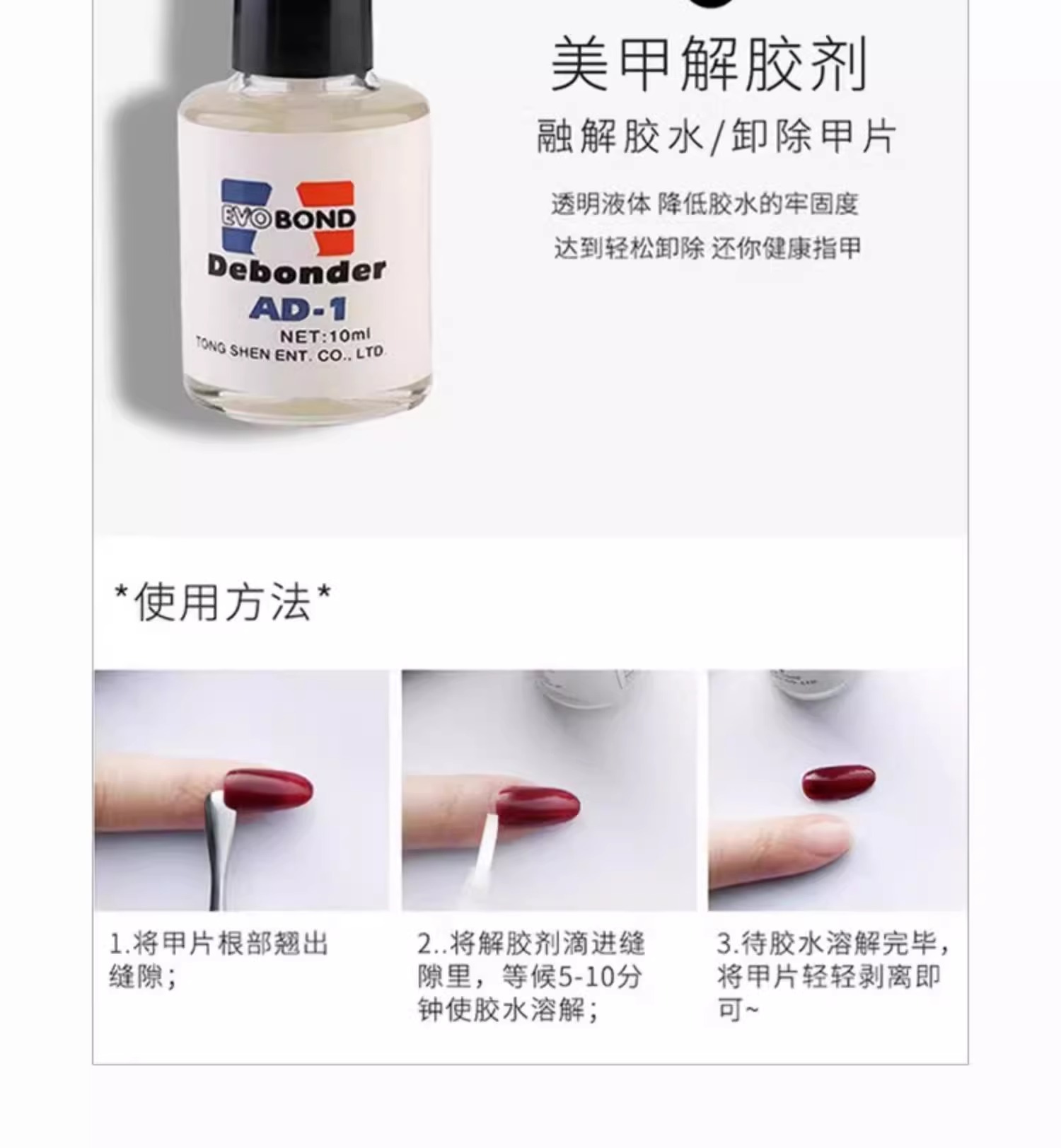 EVOBOND
Debonder
AD-1
NET:10ml
TONG SHEN ENT. CO., LTD.

美甲解胶剂
融解胶水/卸除甲片

透明液体 降低胶水的牢固度
达到轻松卸除 还你健康指甲

*使用方法*

1.将甲片根部翘出缝隙；

2..将解胶剂滴进缝隙里，等候5-10分钟使胶水溶解；

3.待胶水溶解完毕，将甲片轻轻剥离即可~