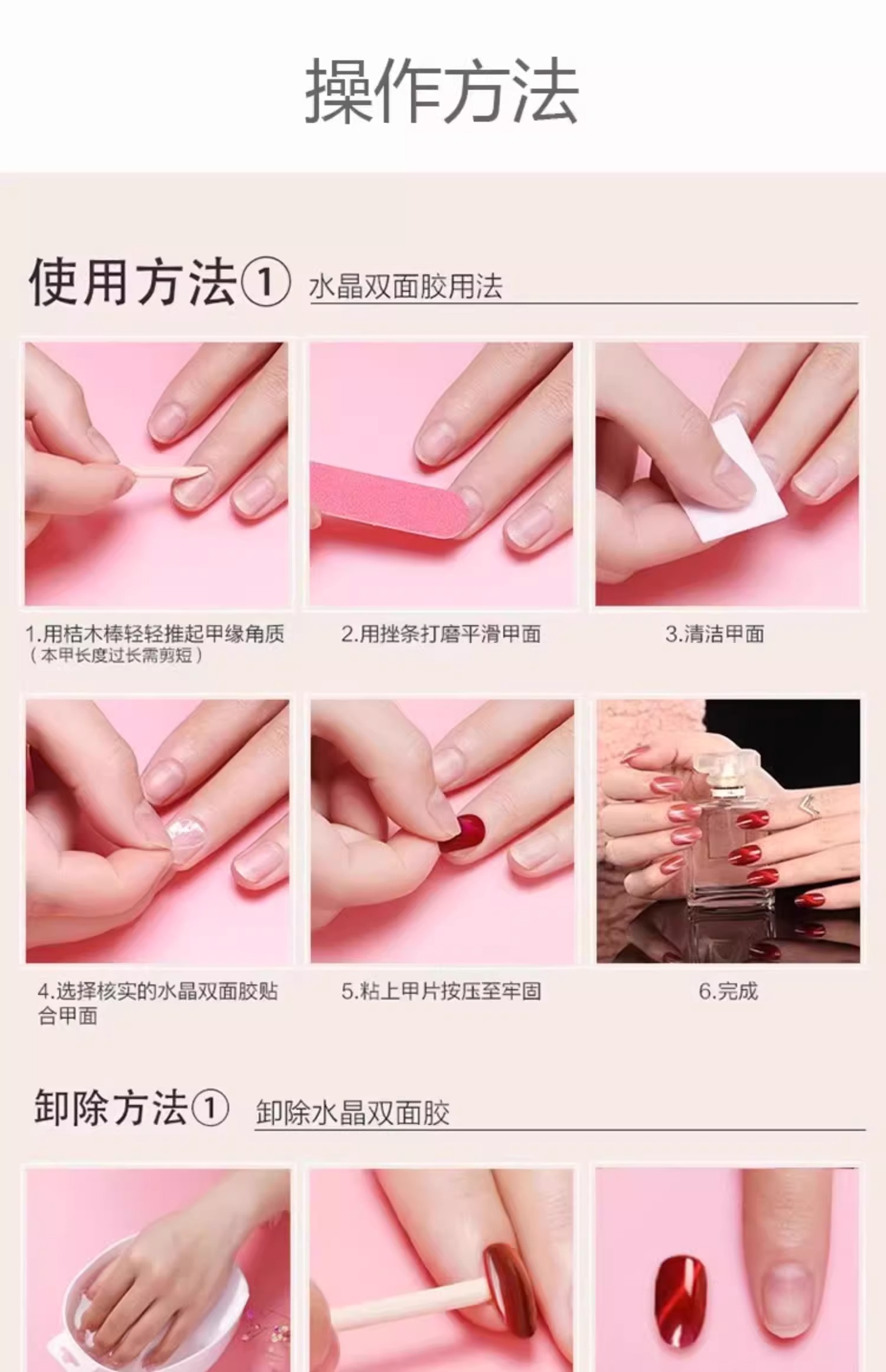 操作方法

使用方法① 水晶双面胶用法

1.用桔木棒轻轻推起甲缘角质
（本甲长度过长需剪短）

2.用挫条打磨平滑甲面

3.清洁甲面

4.选择核实的水晶双面胶贴合甲面

5.粘上甲片按压至牢固

6.完成

卸除方法① 卸除水晶双面胶