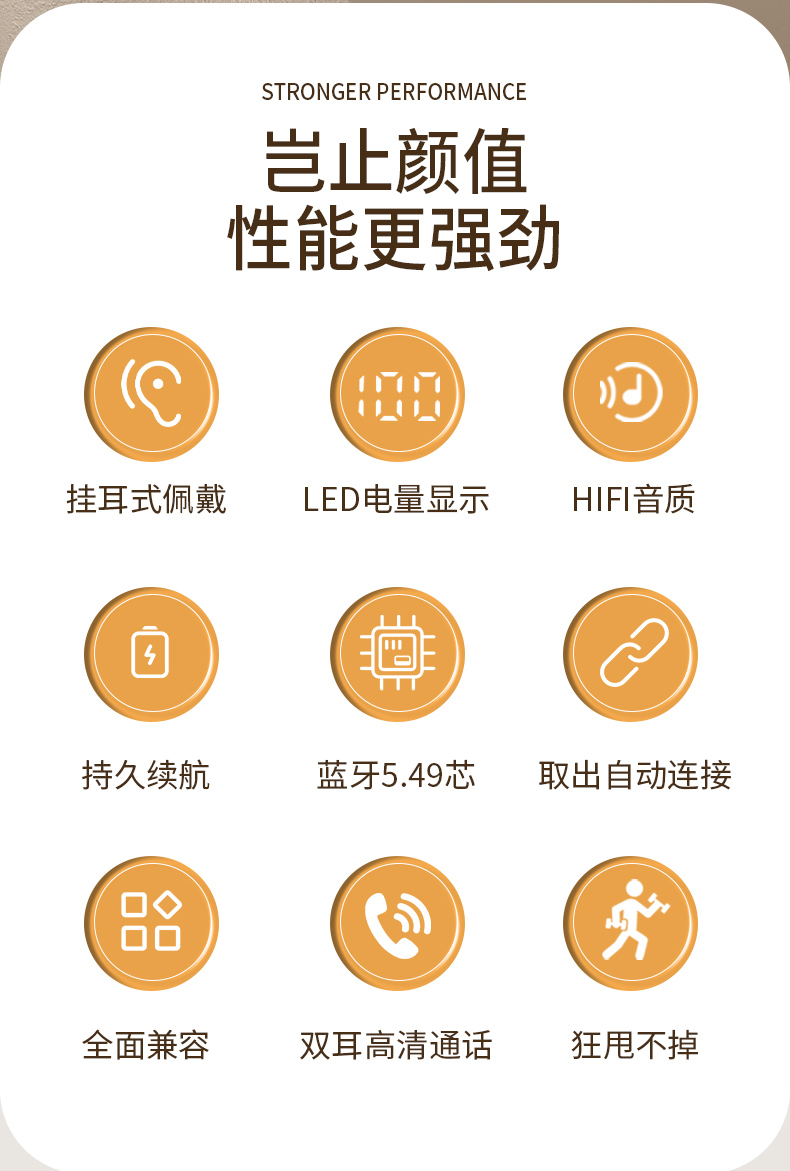 STRONGER PERFORMANCE

岂止颜值
性能更强劲

100

挂耳式佩戴

LED电量显示

HIFI音质

持久续航

蓝牙5.49芯

取出自动连接

全面兼容

双耳高清通话

狂甩不掉