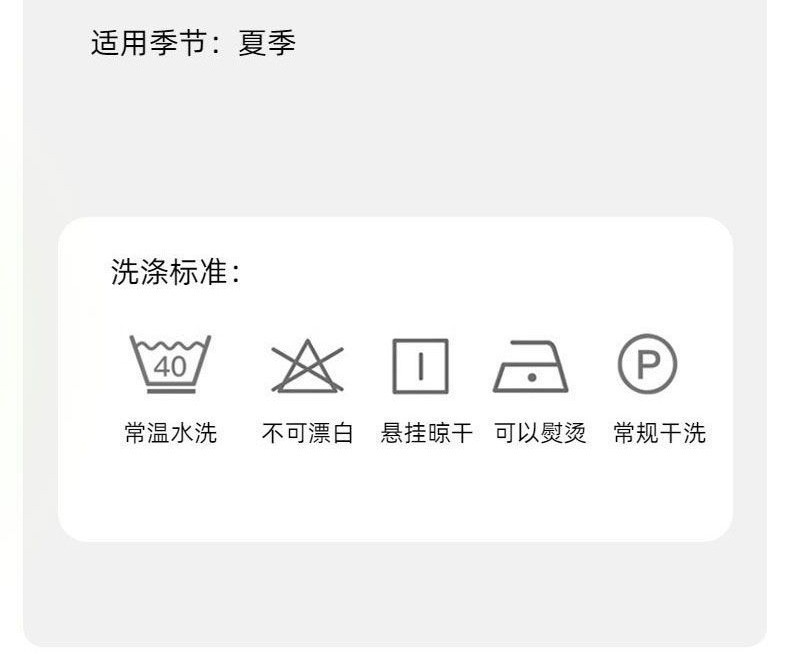 适用季节：夏季

洗涤标准：

40

P

常温水洗 不可漂白 悬挂晾干 可以熨烫 常规干洗