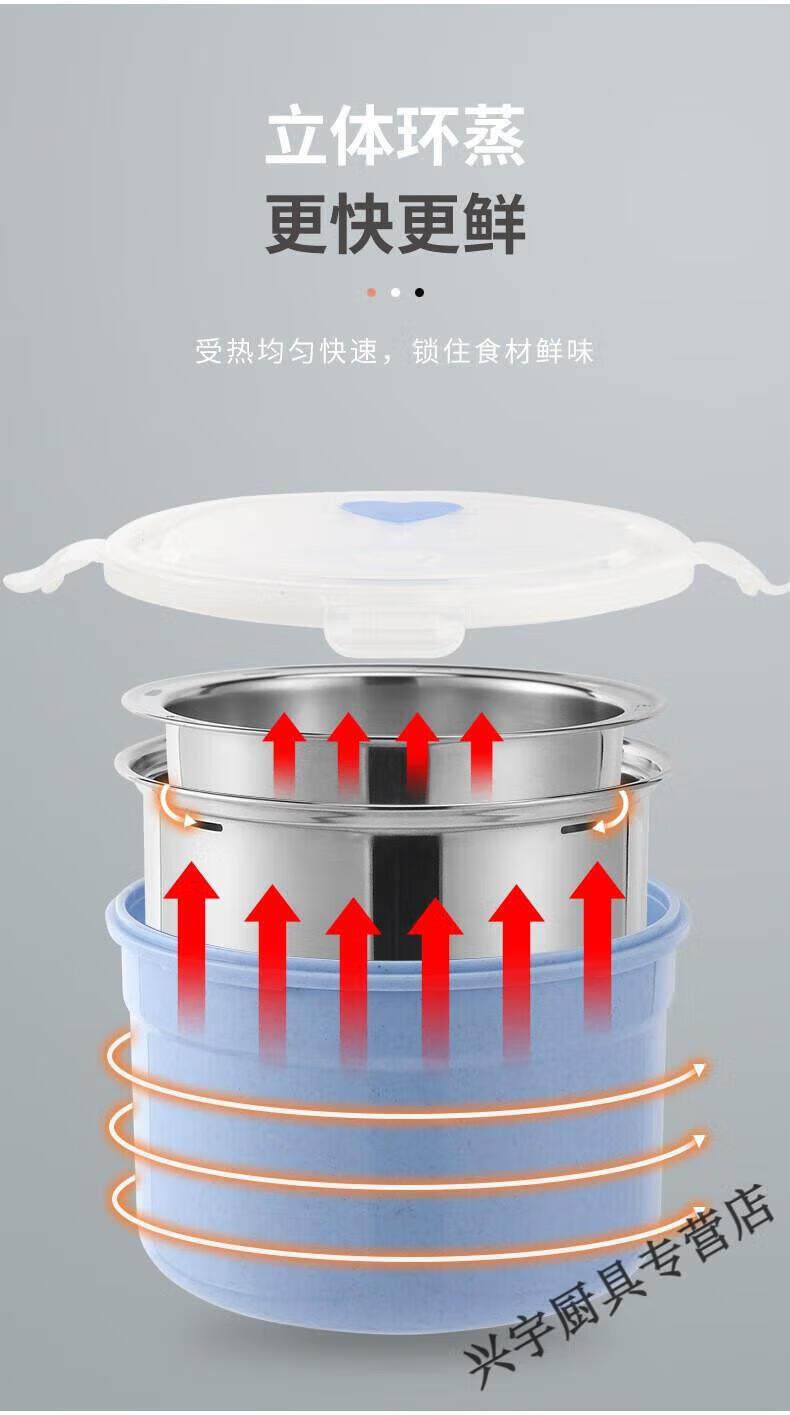 立体环蒸
更快更鲜

受热均匀快速，锁住食材鲜味

兴宇厨具专营店