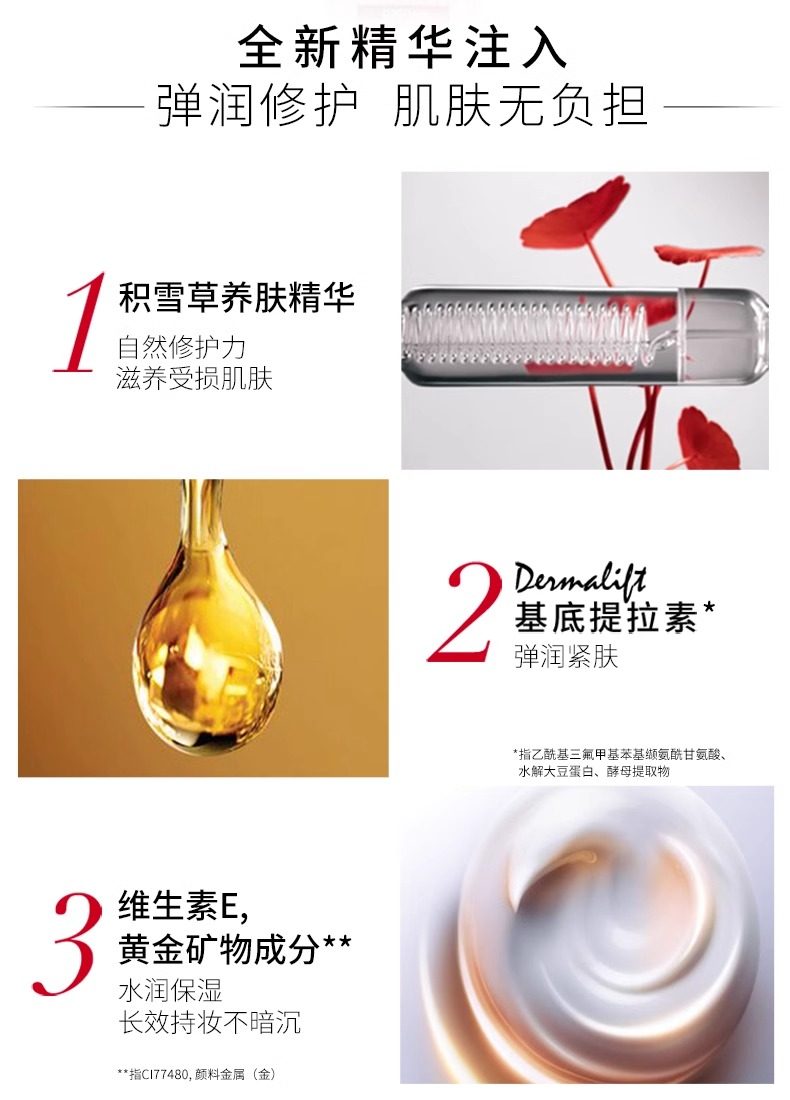 全新精华注入

弹润修护 肌肤无负担

1 积雪草养肤精华

自然修护力
滋养受损肌肤

2 Dermalift
基底提拉素*

弹润紧肤

*指乙酰基三氟甲基苯基缬氨酰甘氨酸、水解大豆蛋白、酵母提取物

3 维生素E,
黄金矿物成分**

水润保湿
长效持妆不暗沉

**指CI77480, 颜料金属（金）