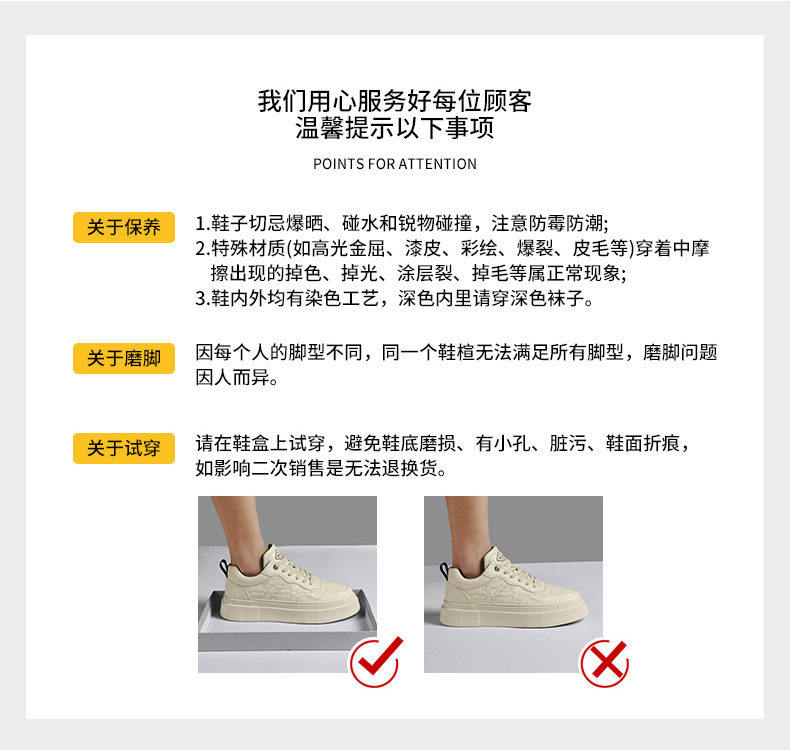 我们用心服务好每位顾客
温馨提示以下事项

POINTS FOR ATTENTION

关于保养

1.鞋子切忌爆晒、碰水和锐物碰撞，注意防霉防潮;
2.特殊材质(如高光金屈、漆皮、彩绘、爆裂、皮毛等)穿着中摩擦出现的掉色、掉光、涂层裂、掉毛等属正常现象;
3.鞋内外均有染色工艺，深色内里请穿深色袜子。

关于磨脚

因每个人的脚型不同，同一个鞋楦无法满足所有脚型，磨脚问题因人而异。

关于试穿

请在鞋盒上试穿，避免鞋底磨损、有小孔、脏污、鞋面折痕，如影响二次销售是无法退换货。