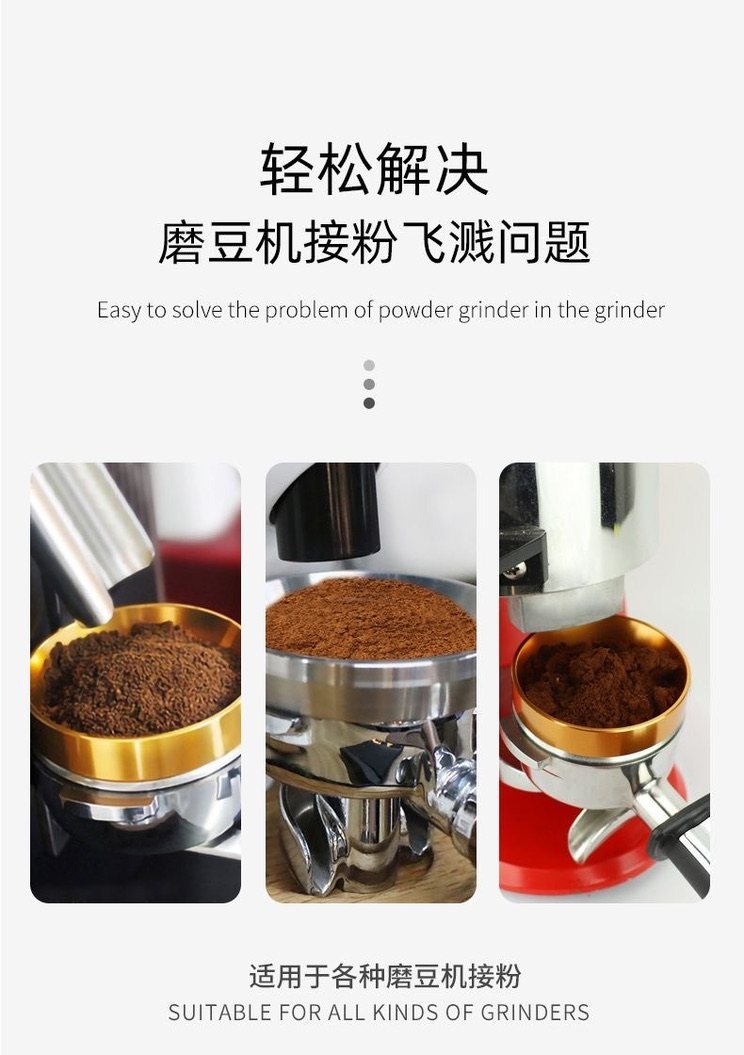 轻松解决
磨豆机接粉飞溅问题

Easy to solve the problem of powder grinder in the grinder

适用于各种磨豆机接粉
SUITABLE FOR ALL KINDS OF GRINDERS