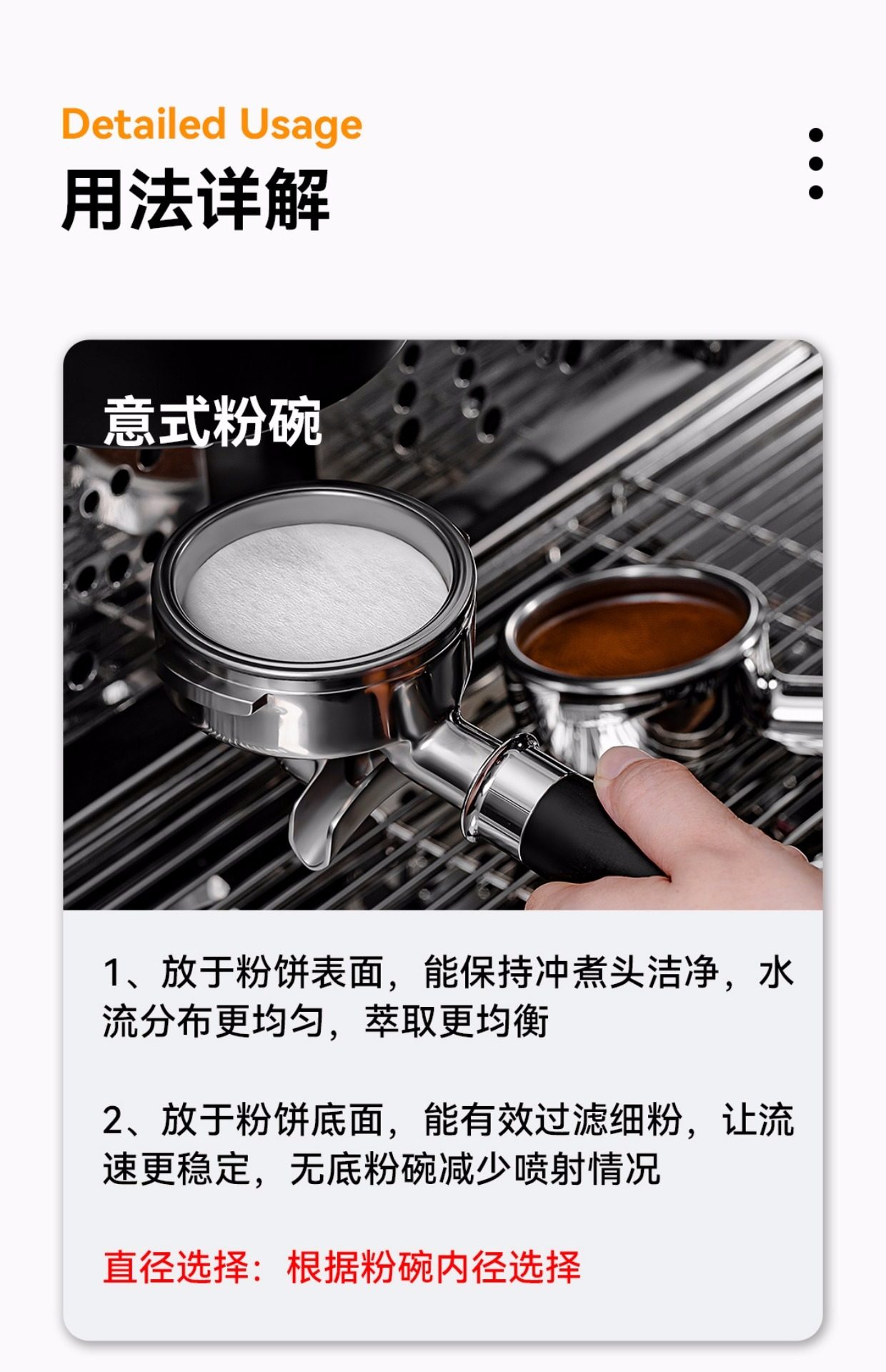 Detailed Usage

用法详解

意式粉碗

1、放于粉饼表面，能保持冲煮头洁净，水流分布更均匀，萃取更均衡

2、放于粉饼底面，能有效过滤细粉，让流速更稳定，无底粉碗减少喷射情况

直径选择：根据粉碗内径选择