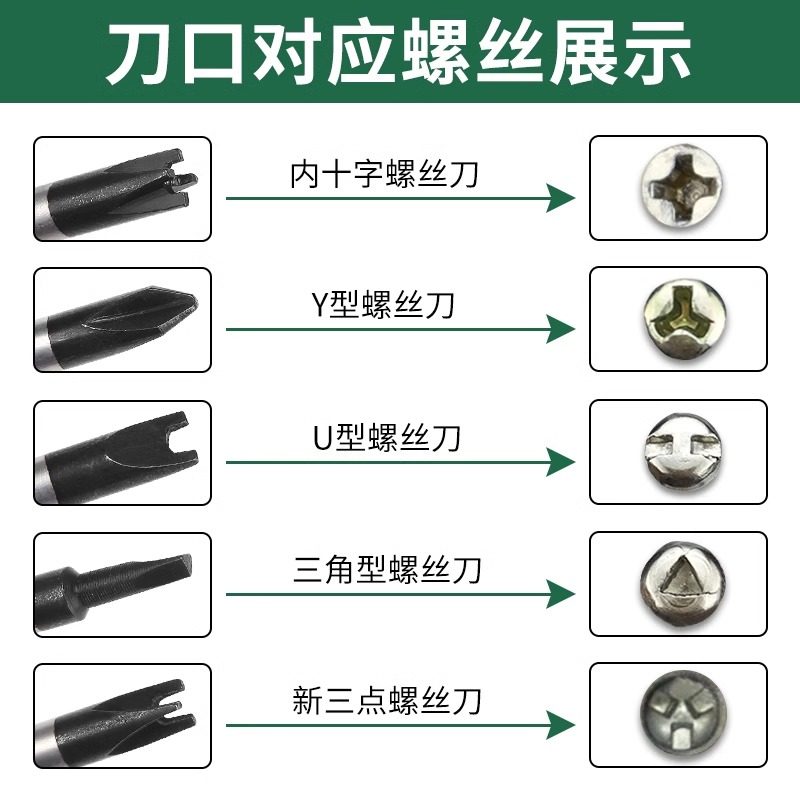 刀口对应螺丝展示

内十字螺丝刀

Y型螺丝刀

U型螺丝刀

三角型螺丝刀

新三点螺丝刀