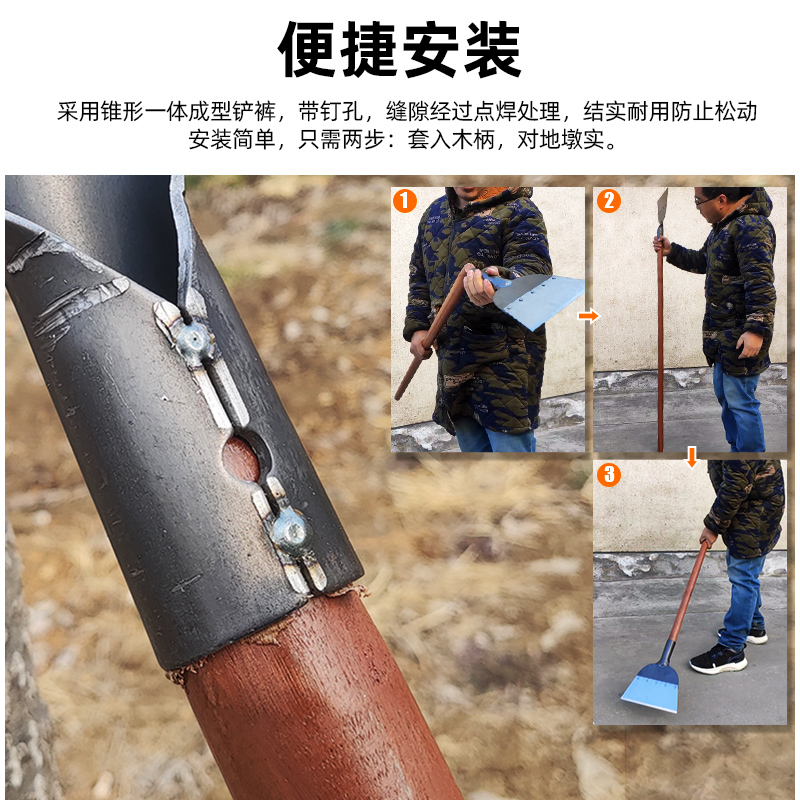 便捷安装

采用锥形一体成型铲裤，带钉孔，缝隙经过点焊处理，结实耐用防止松动
安装简单，只需两步：套入木柄，对地墩实。

1

2

3