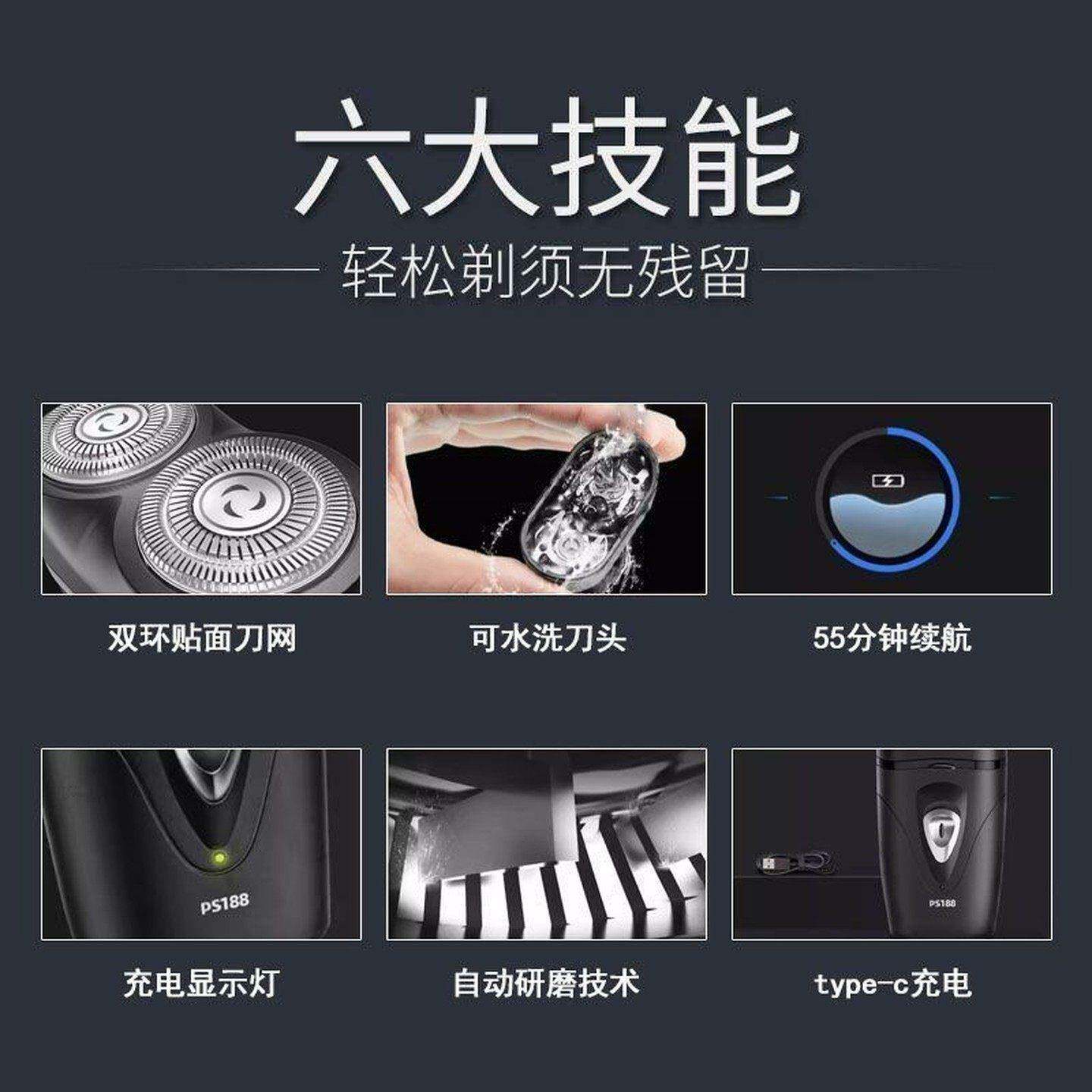 六大技能

轻松剃须无残留

双环贴面刀网

可水洗刀头

55分钟续航

PS188

充电显示灯

自动研磨技术

PS188

type-c充电