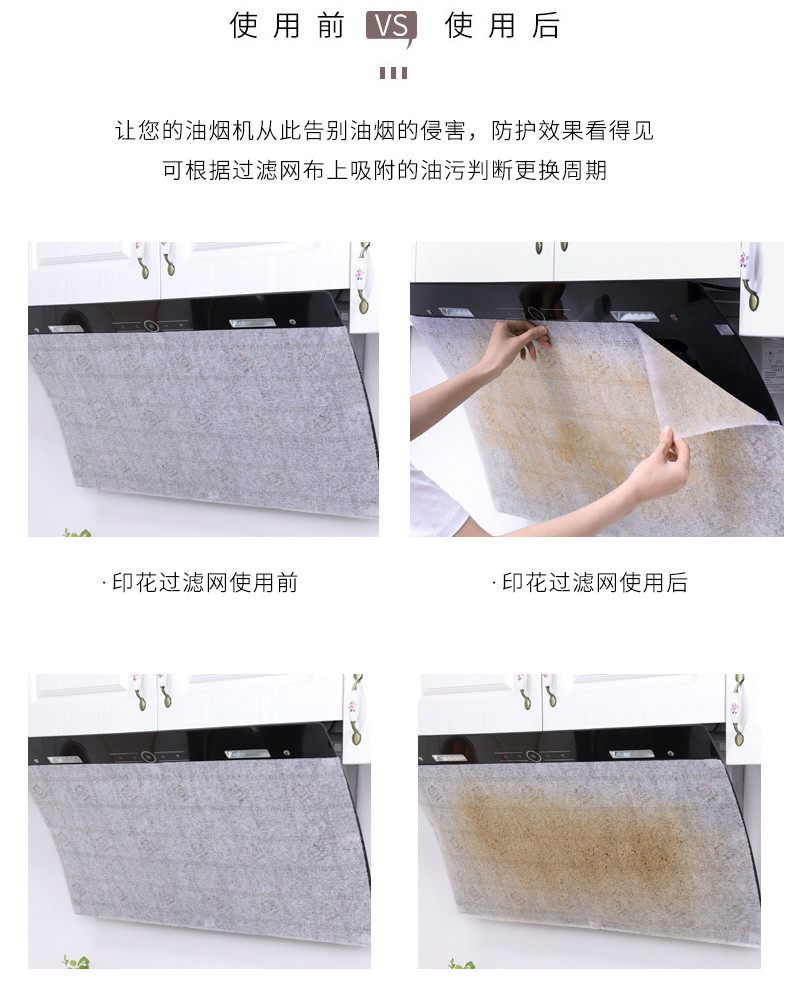 使用前 VS 使用后

让您的油烟机从此告别油烟的侵害，防护效果看得见
可根据过滤网布上吸附的油污判断更换周期

·印花过滤网使用前

·印花过滤网使用后