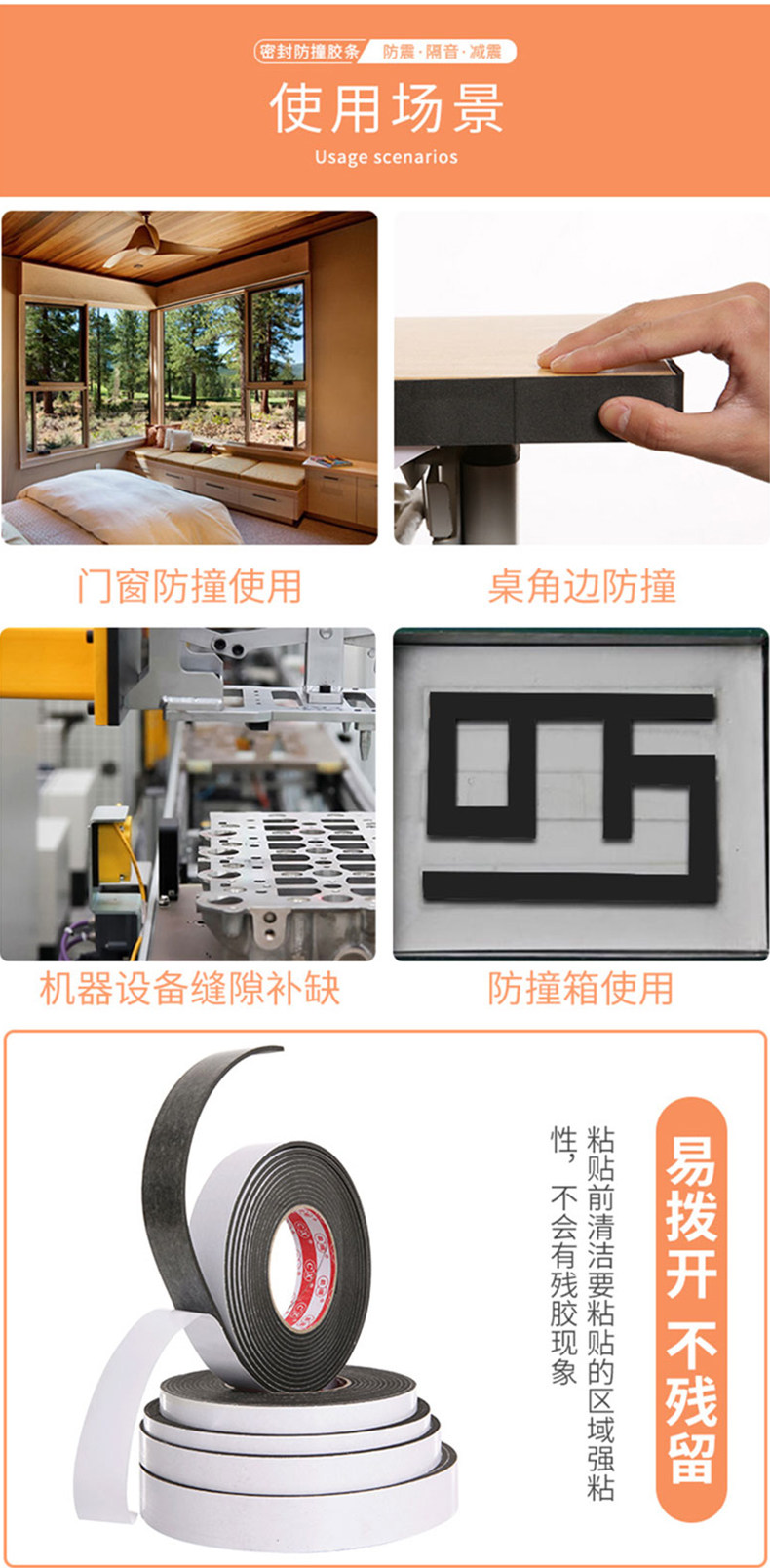 密封防撞胶条 防震·隔音·减震

使用场景

Usage scenarios

门窗防撞使用

桌角边防撞

机器设备缝隙补缺

防撞箱使用

易拨开 不残留

粘贴前清洁要粘贴的区域强粘性，不会有残胶现象