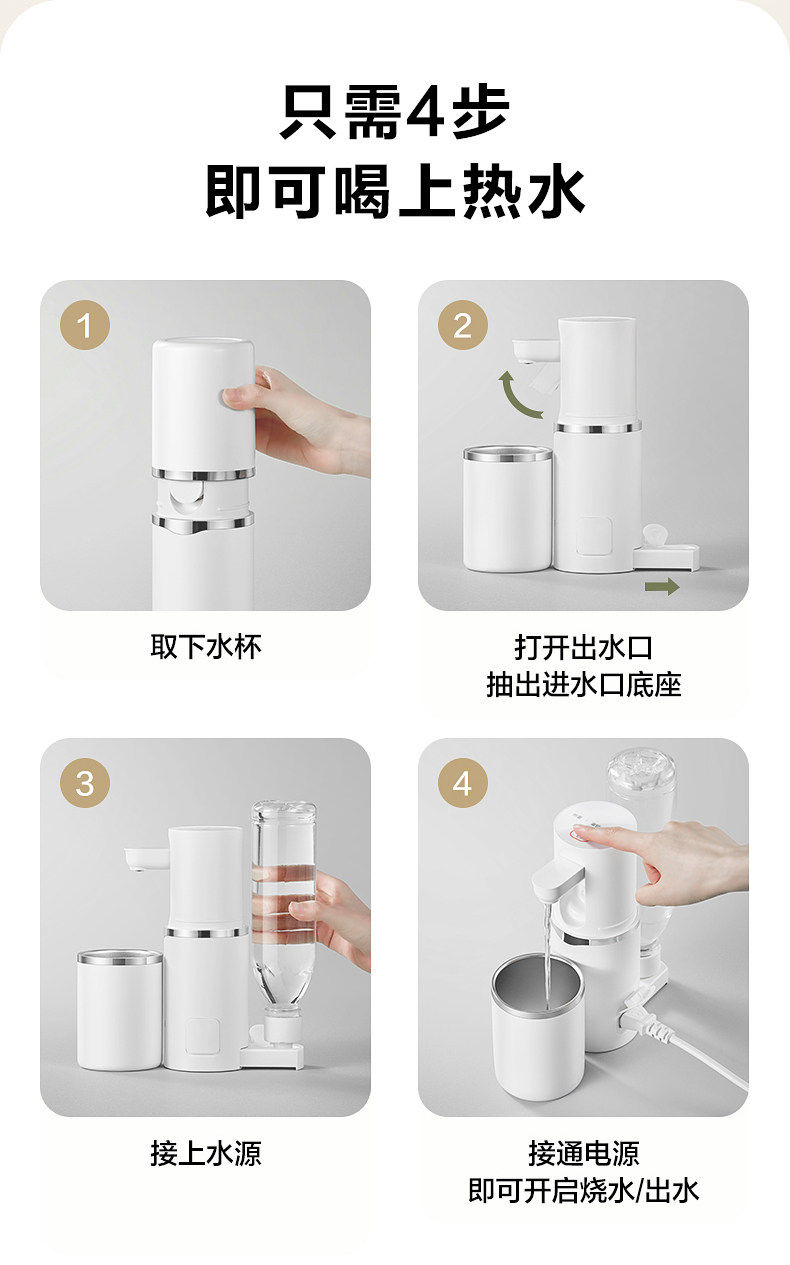 只需4步
即可喝上热水

1

取下水杯

2

打开出水口
抽出进水口底座

3

接上水源

4

接通电源
即可开启烧水/出水